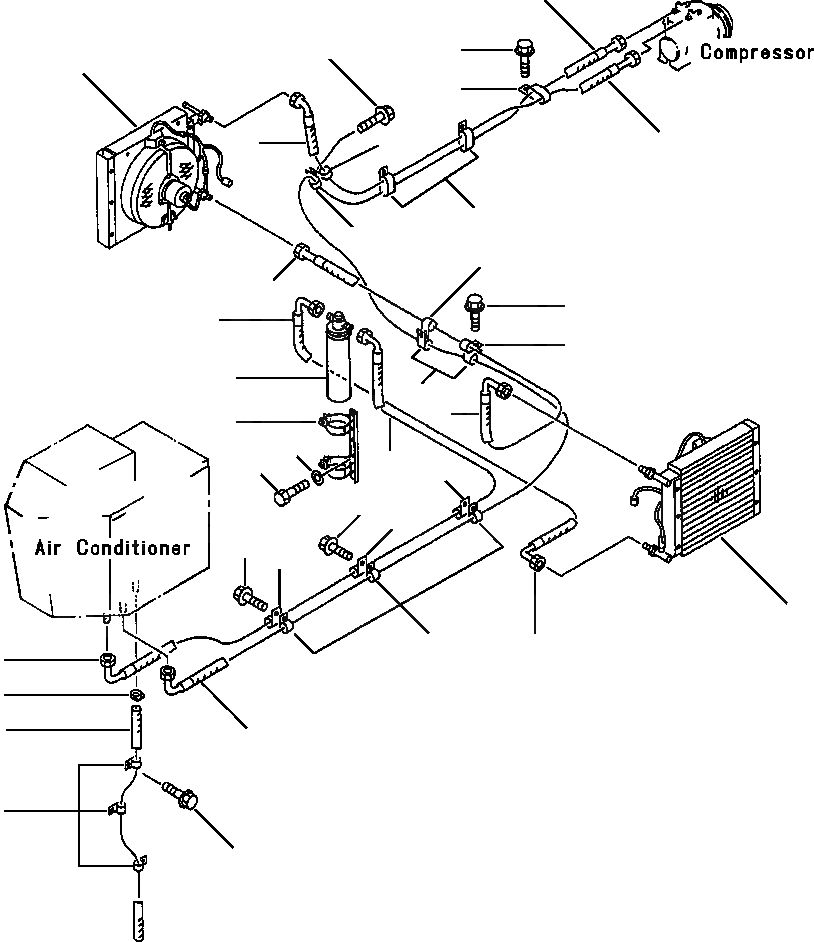 Compressor

Air Conditioner