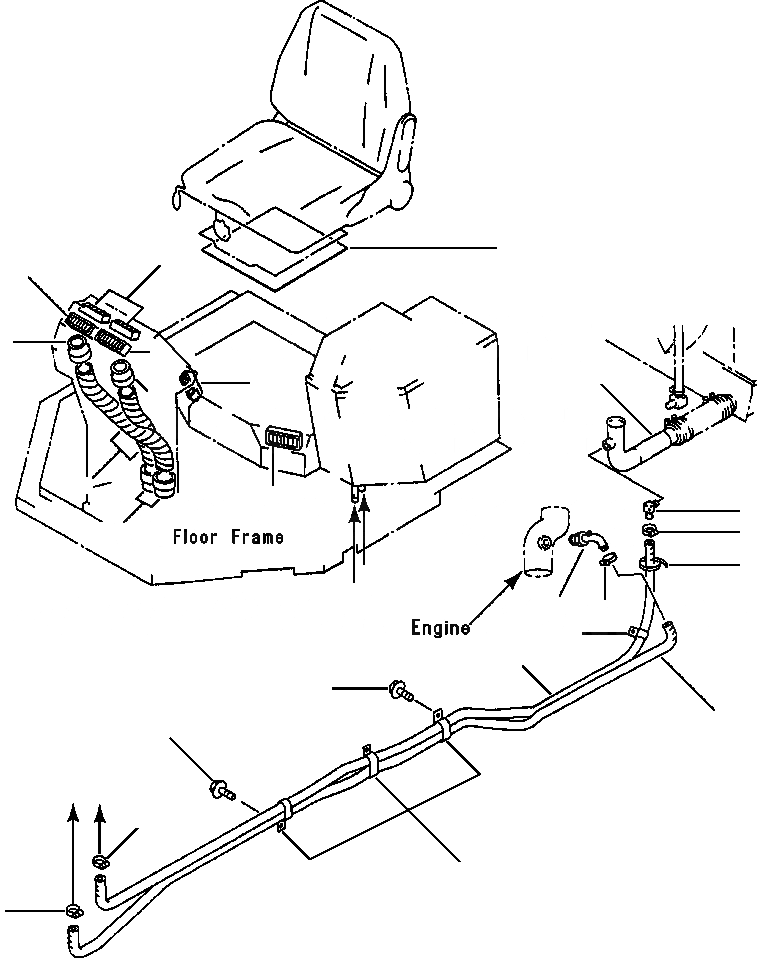 Floor Frame

Engine