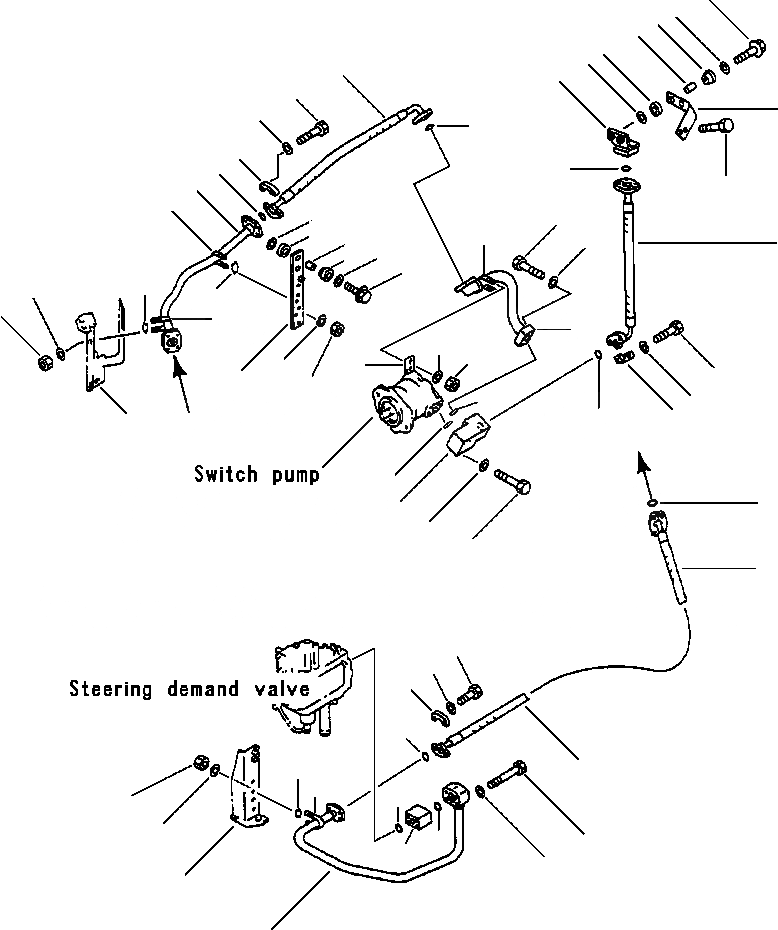 Switch pump

Steering demand valve