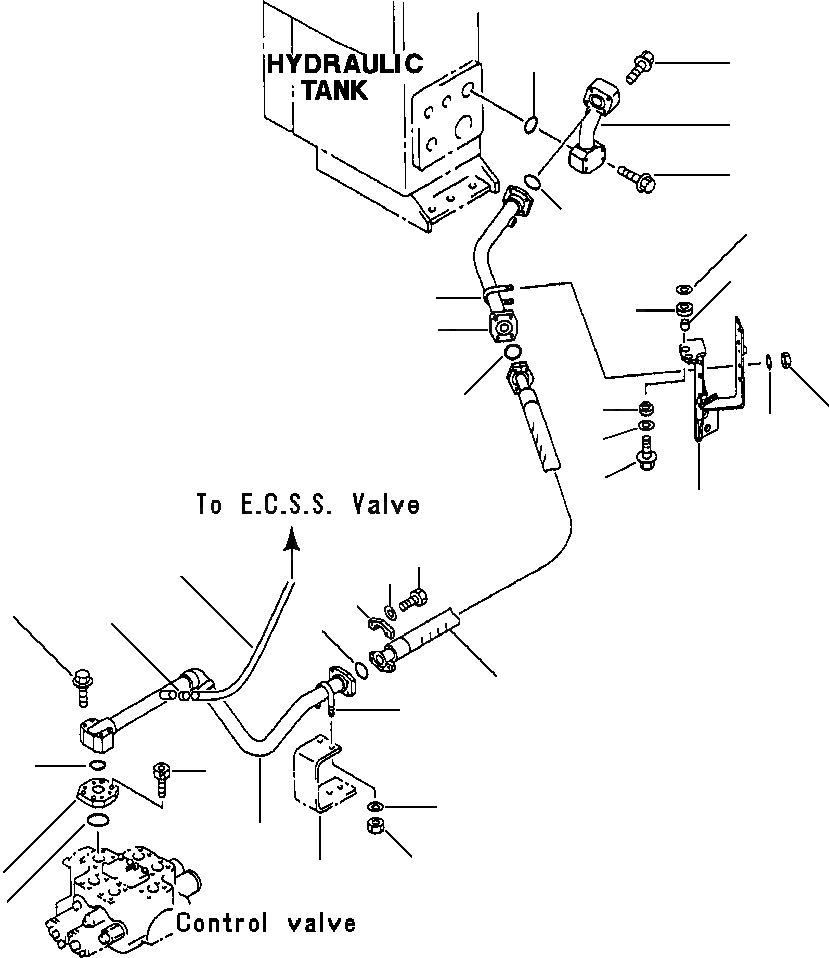 HYDRAULIC TANK

To E.C.S.S. Valve

Control valve