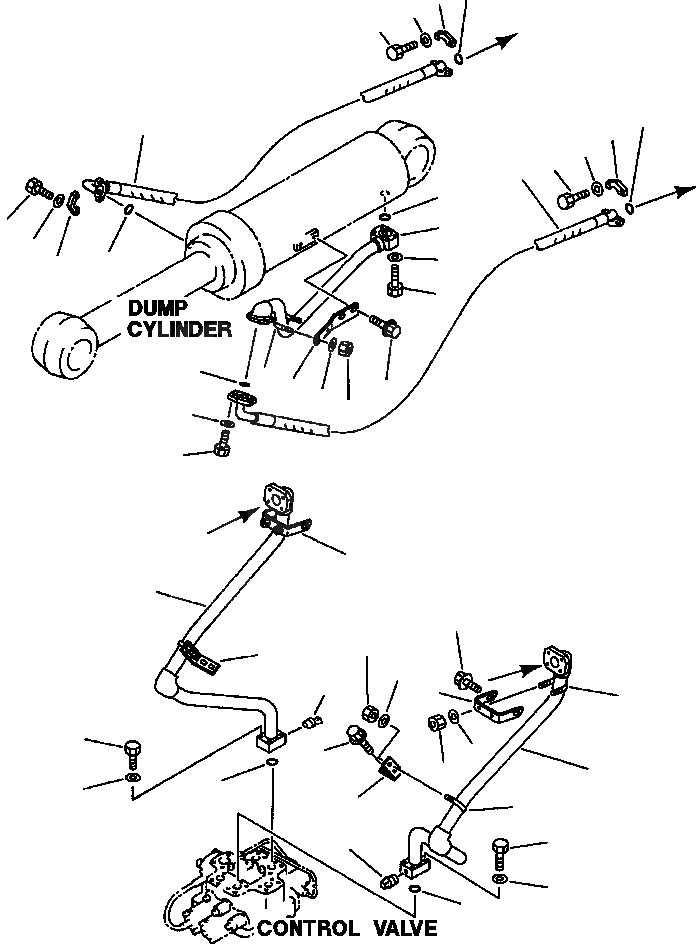 DUMP CYLINDER

CONTROL VALVE