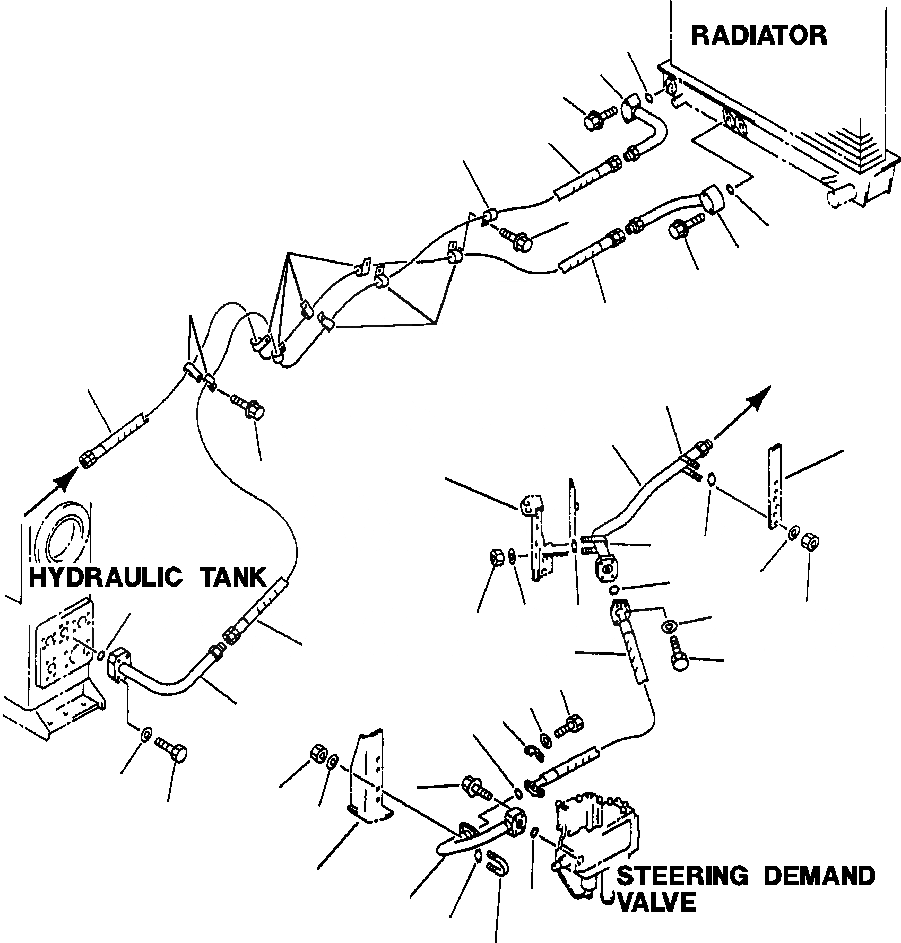 RADIATOR

HYDRAULIC TANK

STEERING DEMAND VALVE