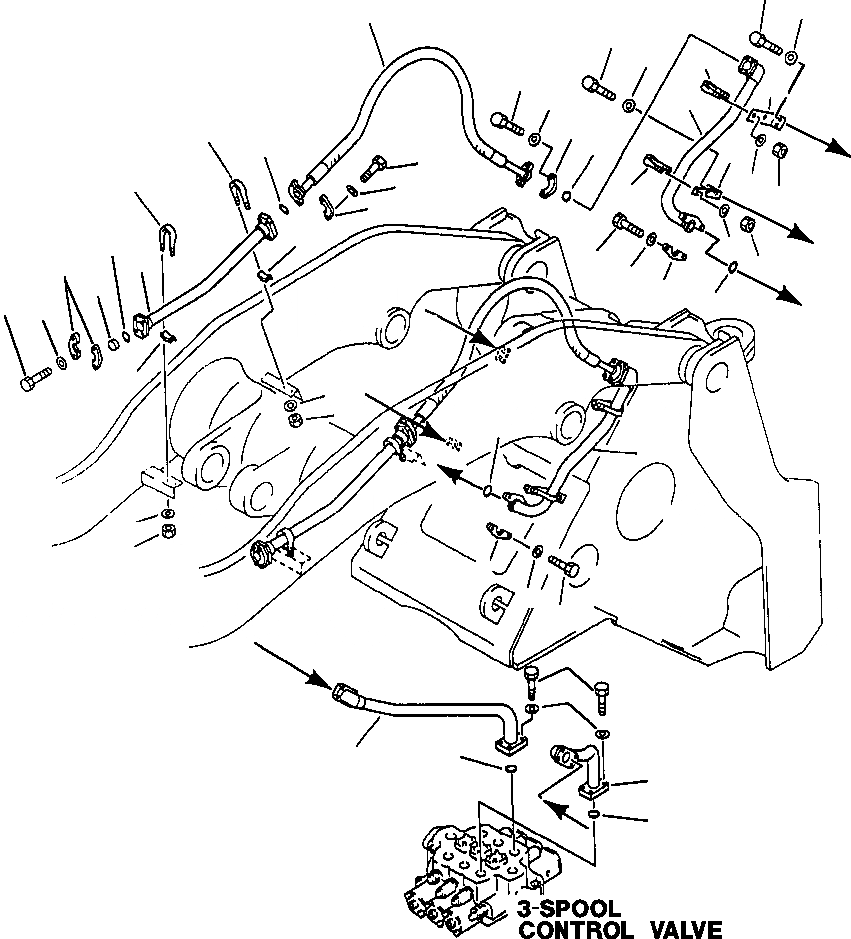 3-SPOOL CONTROL VALVE