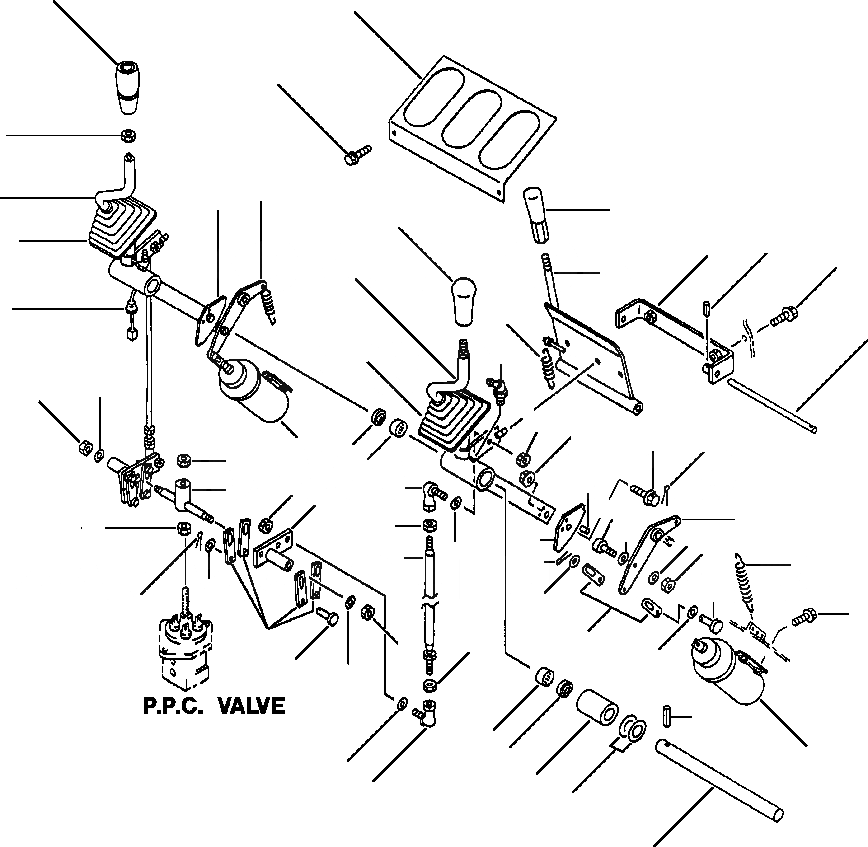 P.P.C. VALVE