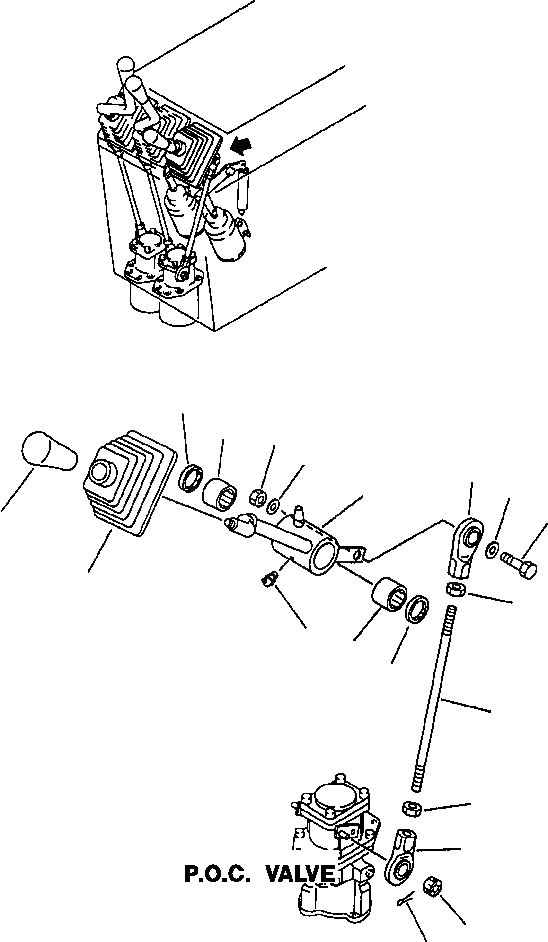 P.O.C. VALVE