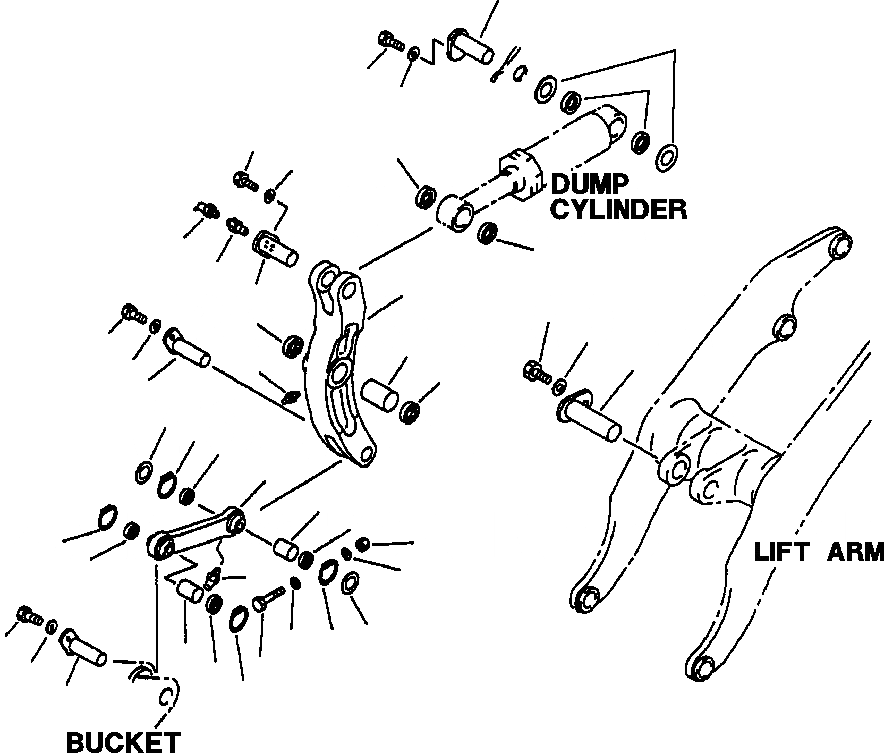 DUMP CYLINDER

LIFT ARM

BUCKET