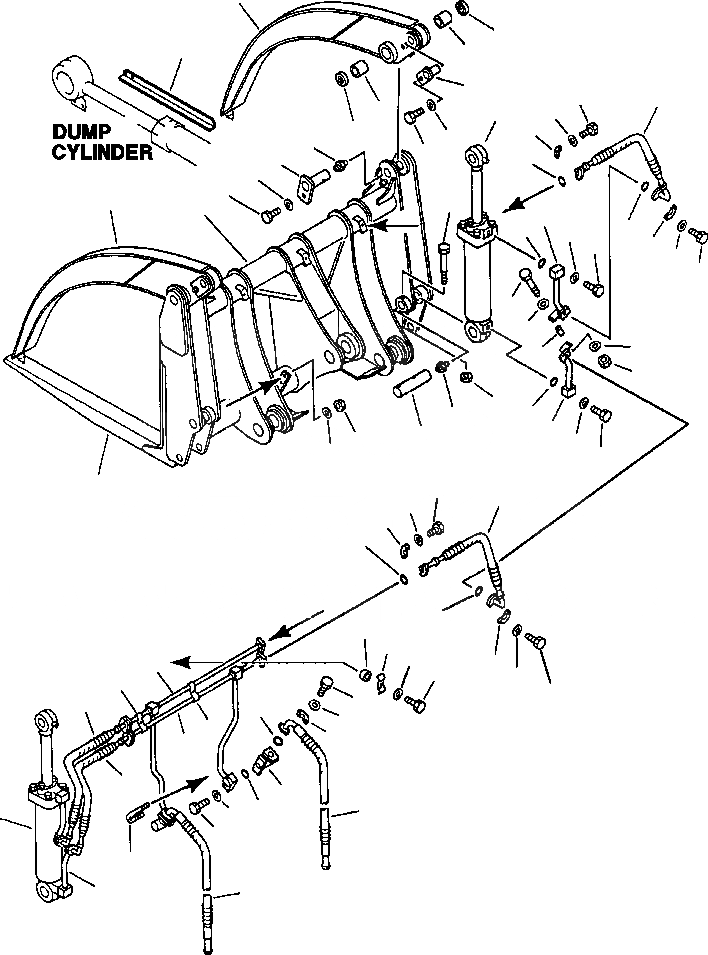 DUMP
CYLINDER