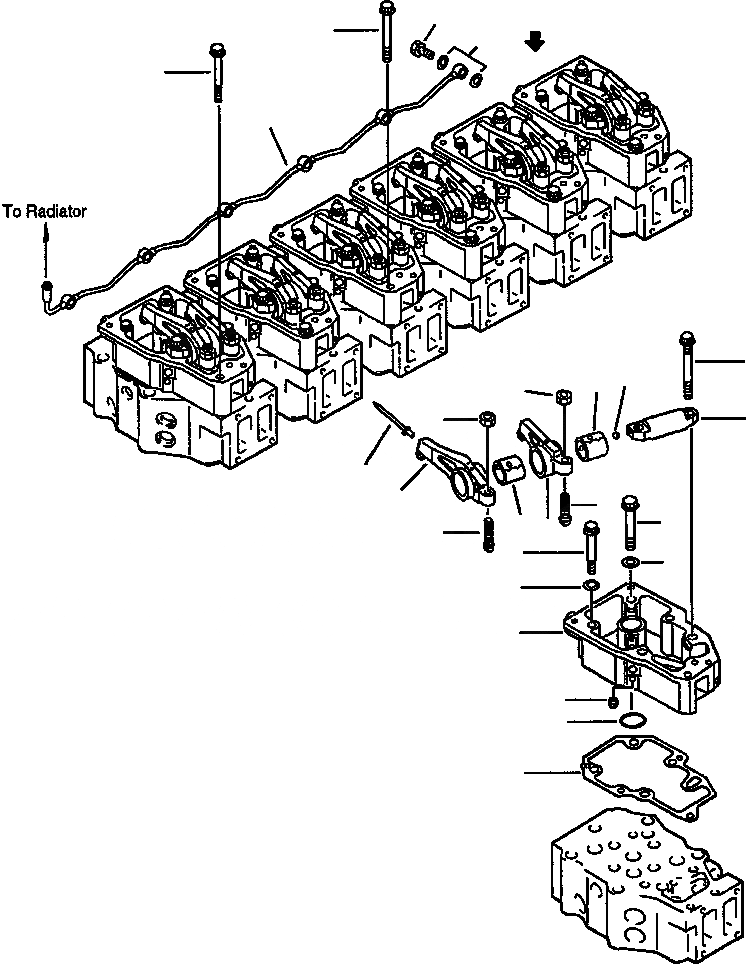 To Radiator