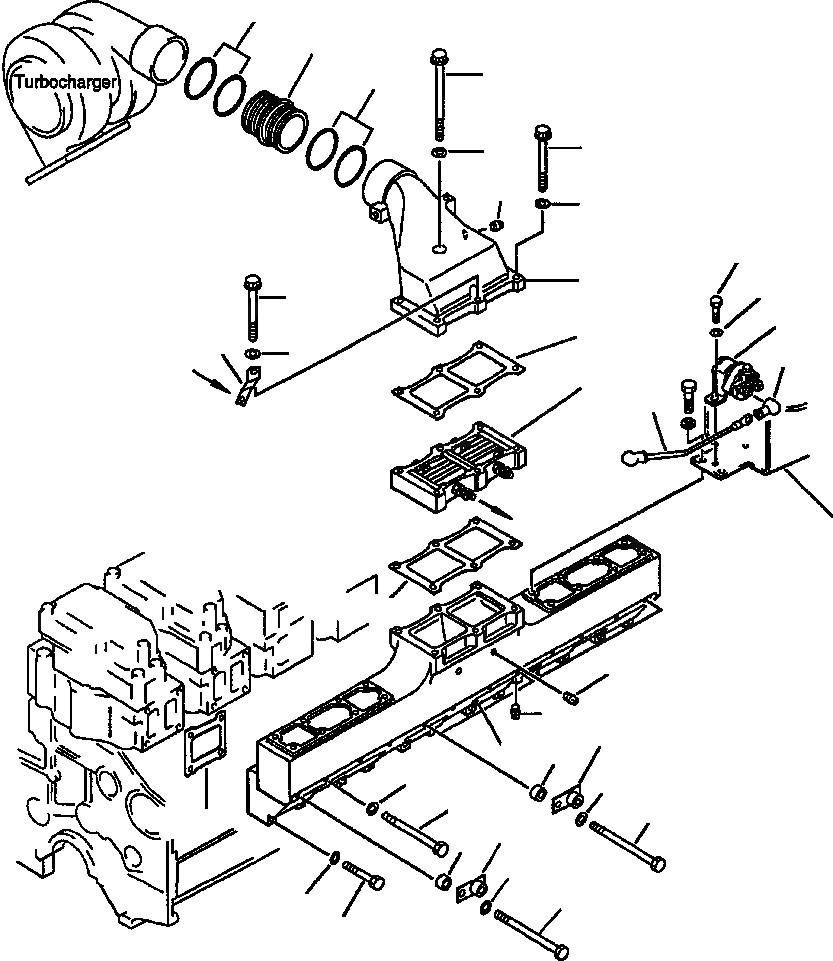 Turbocharger