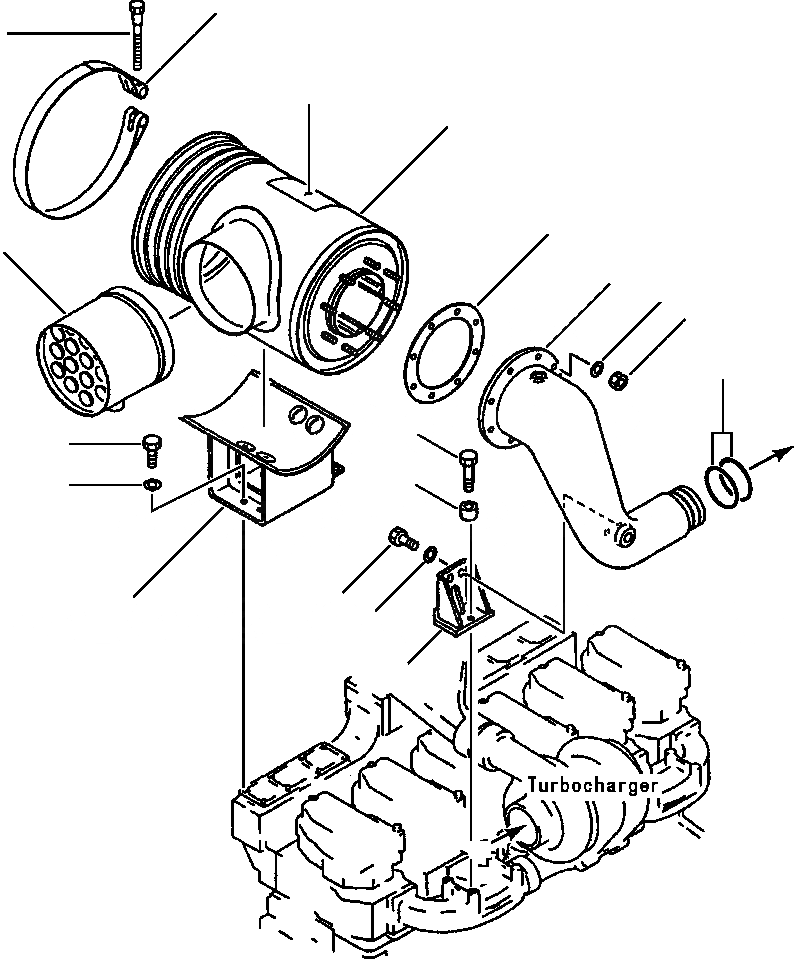 Turbocharger