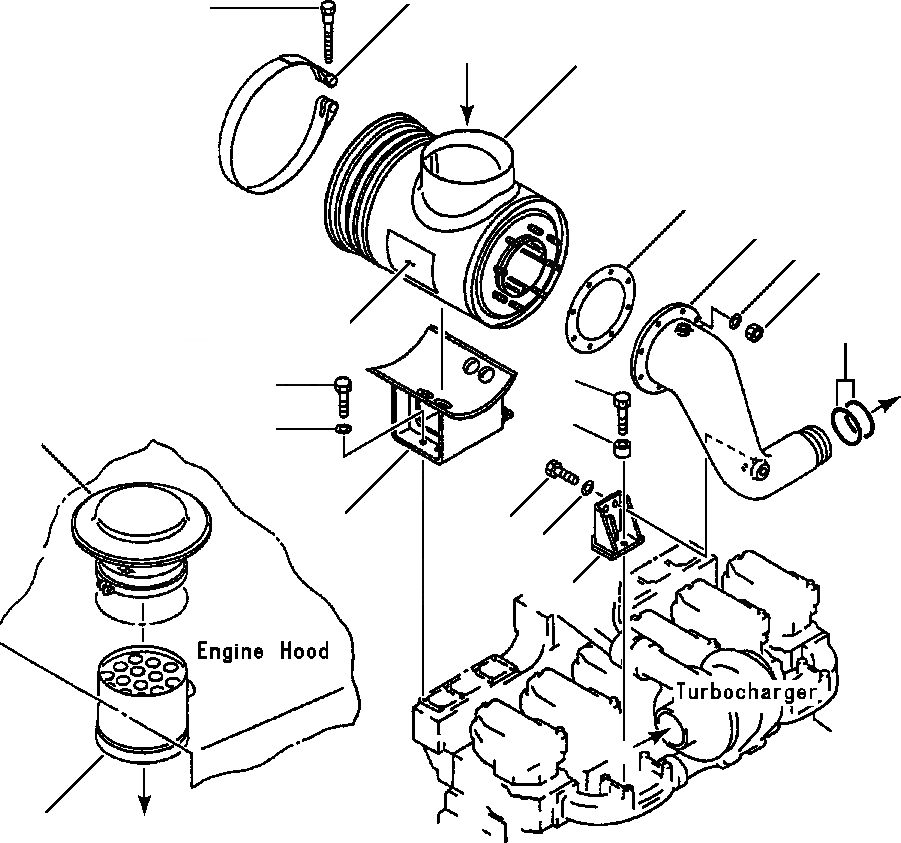 Engine Hood

Turbocharger