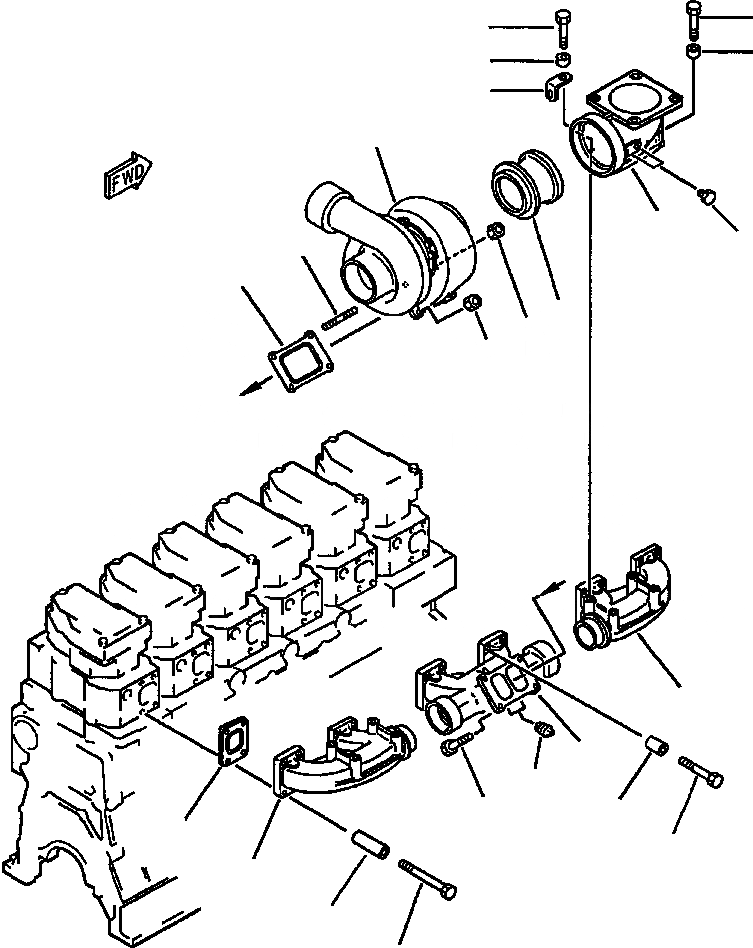 FWD