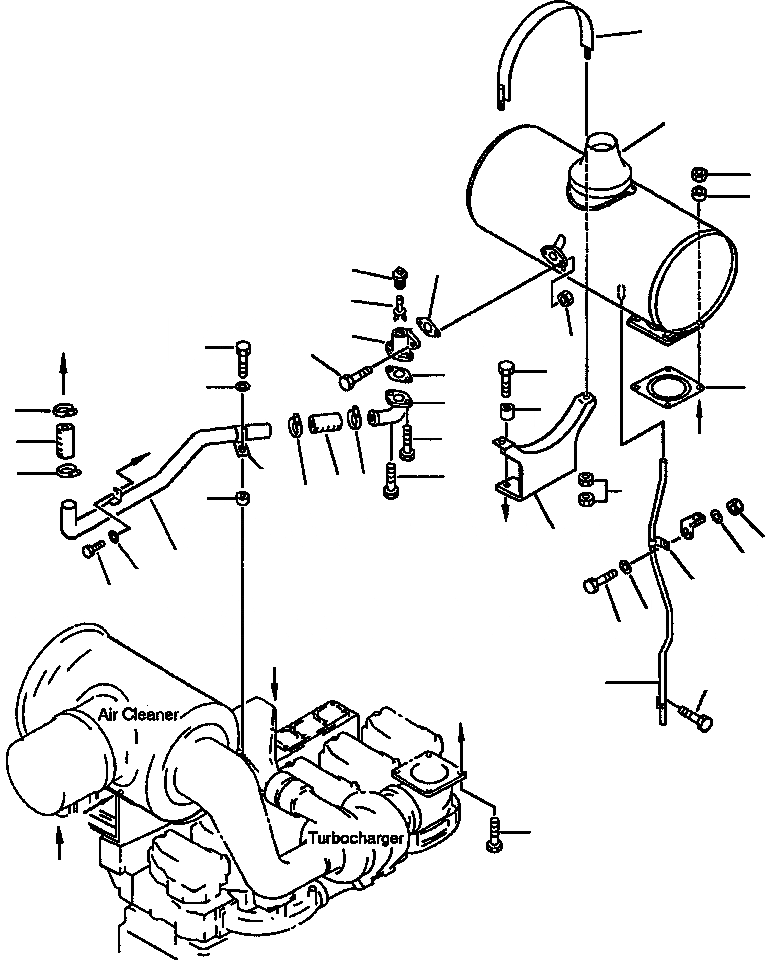 Air Cleaner
Turbocharger