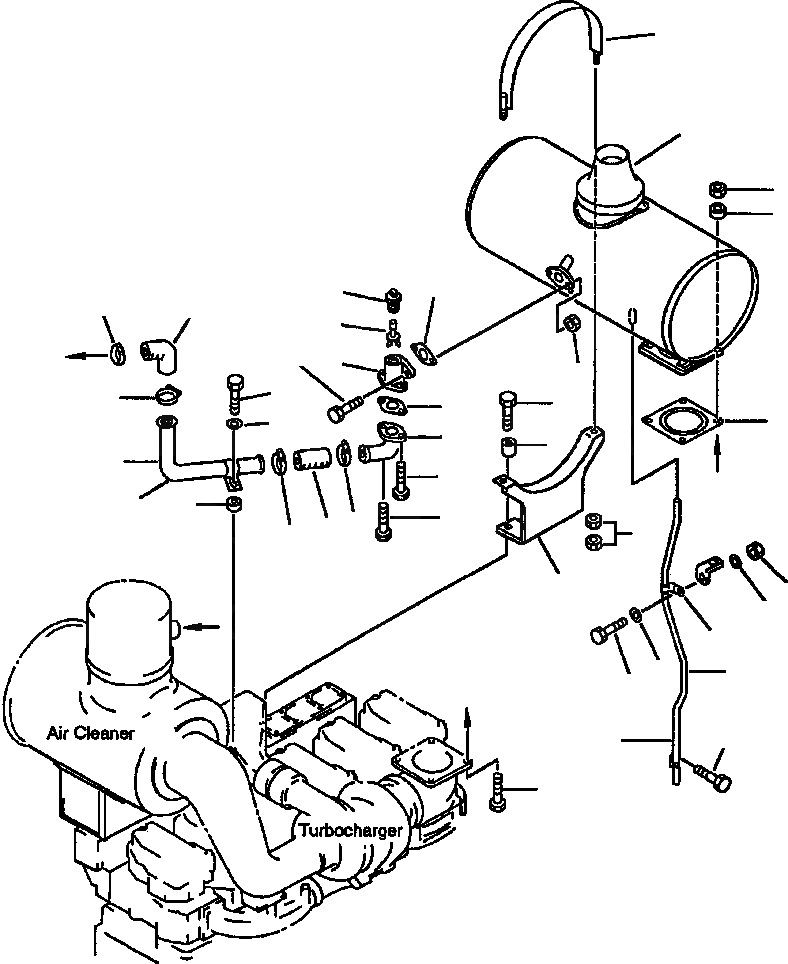 Air Cleaner

Turbocharger