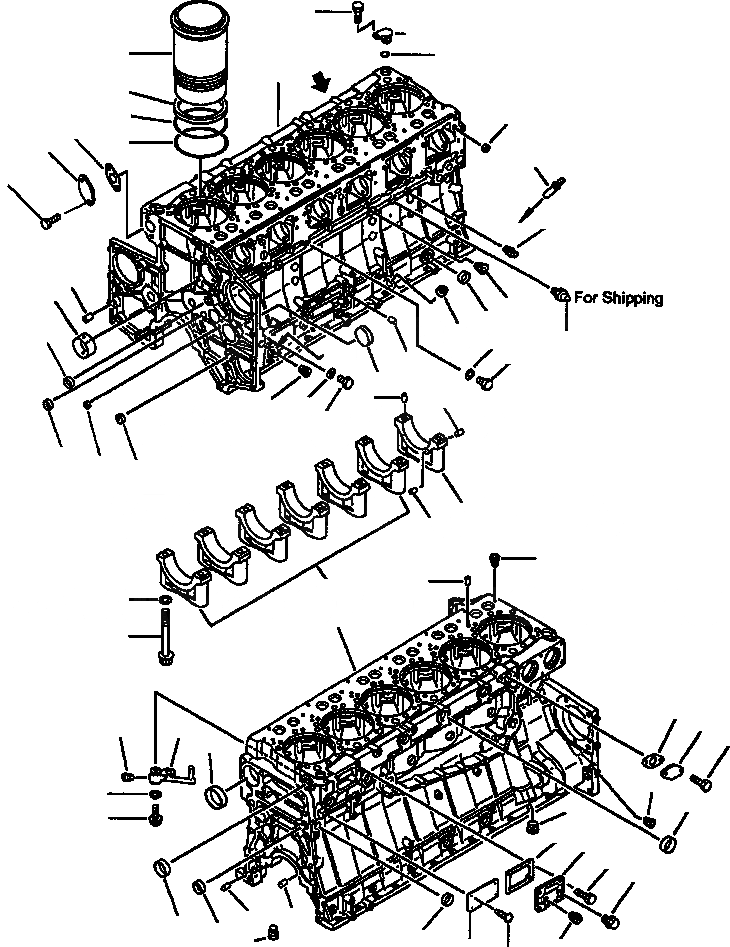 For Shipping