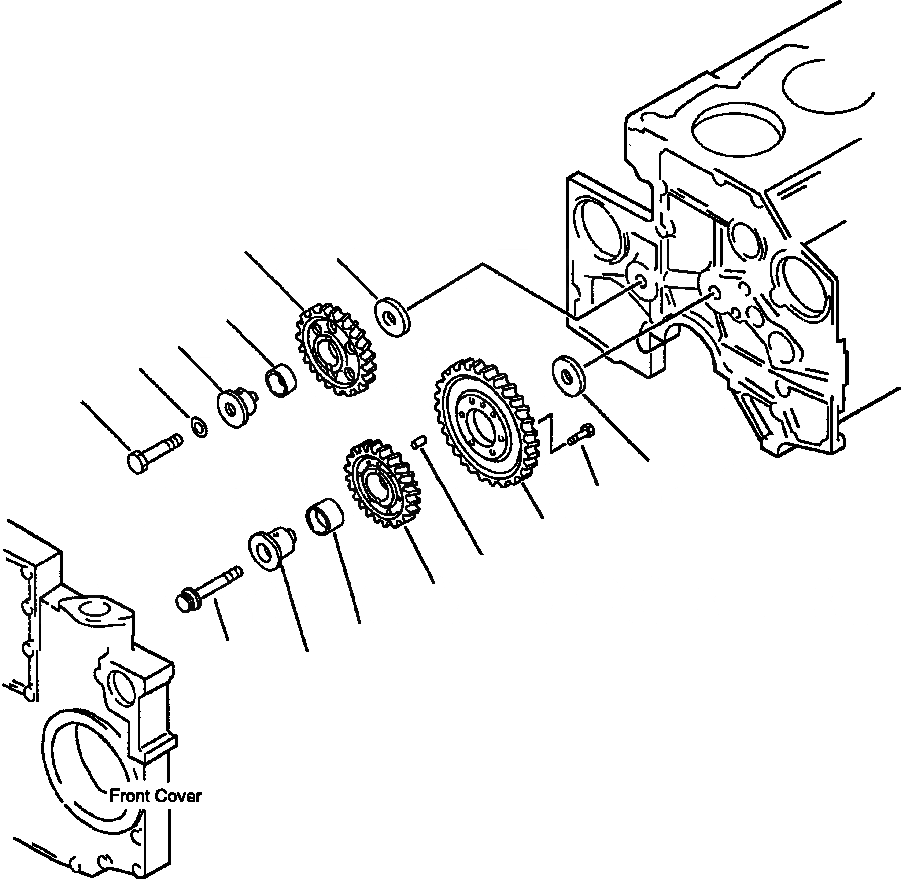 Front Cover