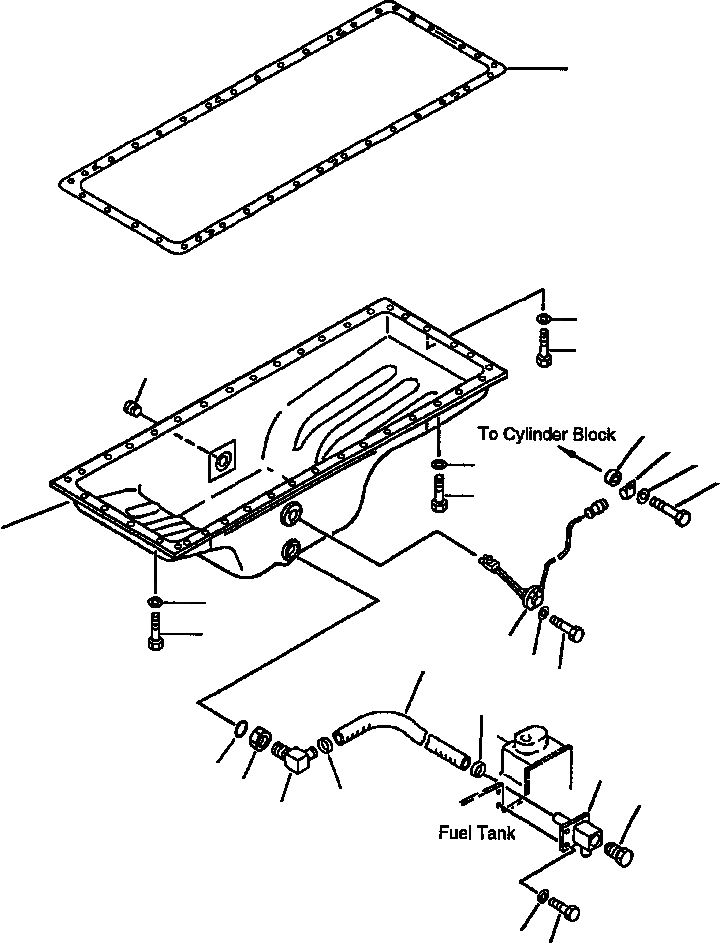 To Cylinder Block

Fuel Tank