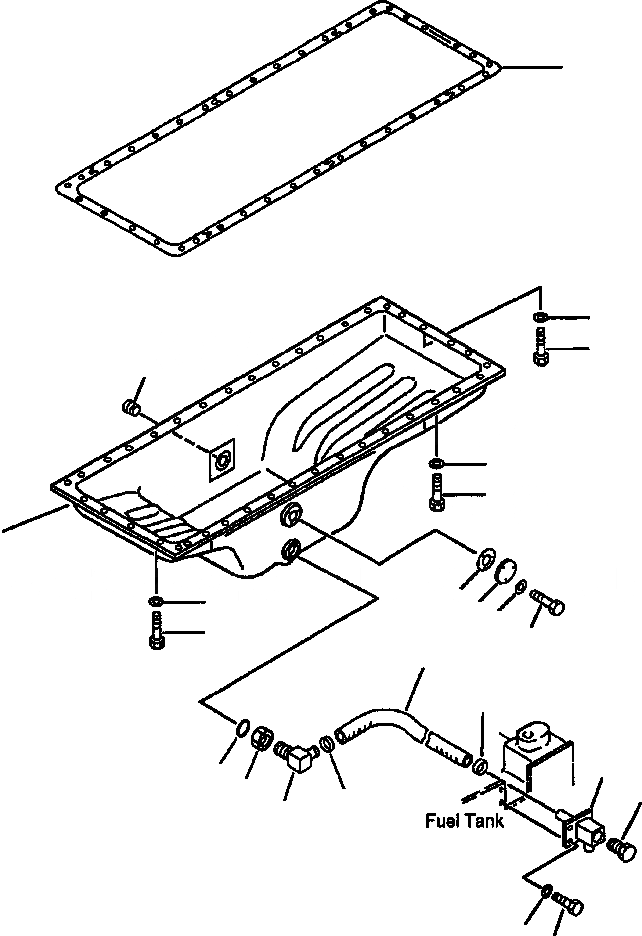 Fuel Tank