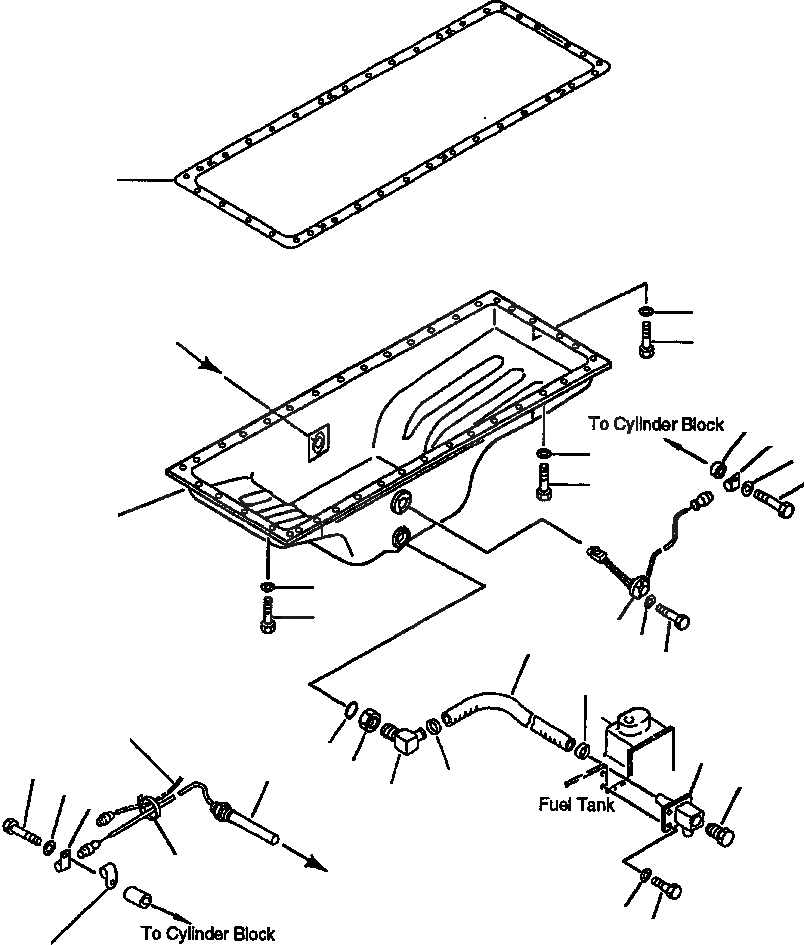 To Cylinder Block

Fuel Tank

To Cylinder Block