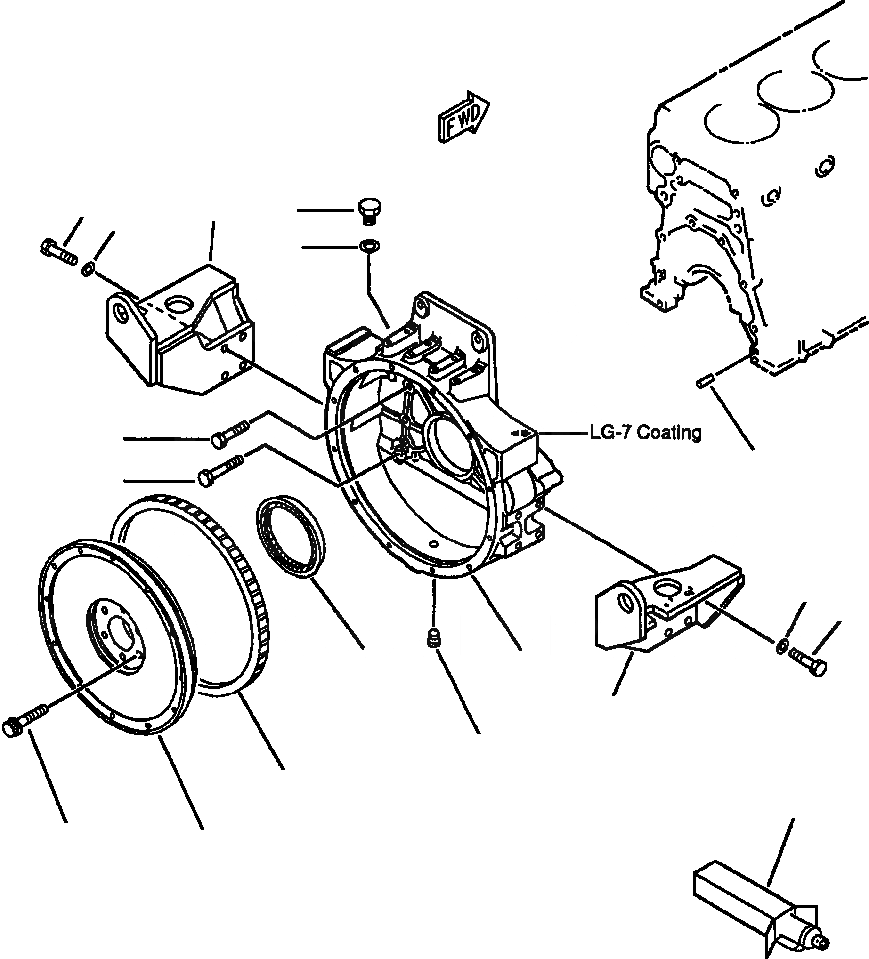 FWD

LG-7 Coating