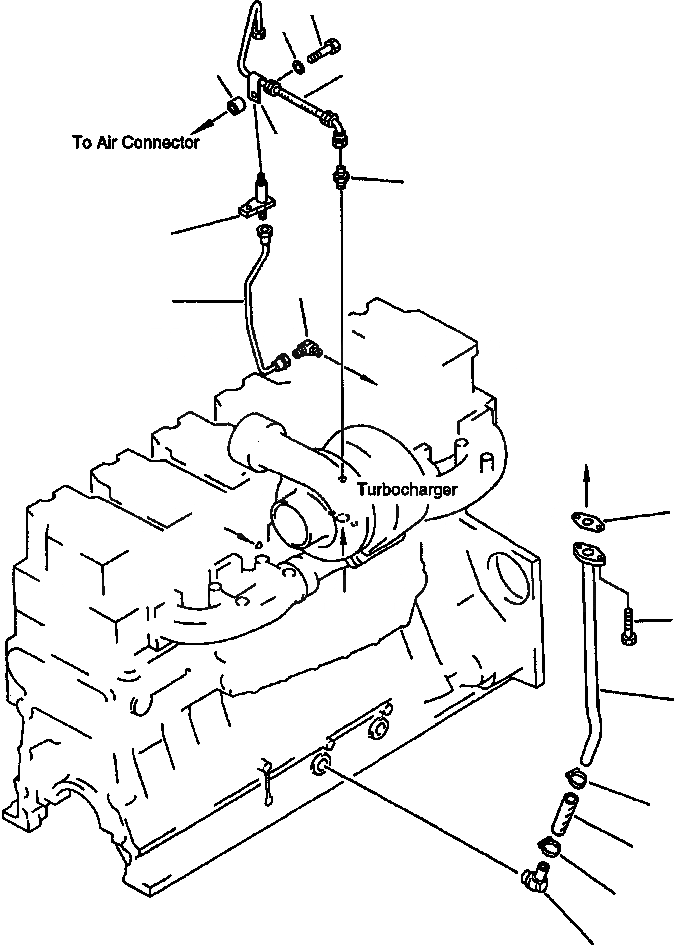 To Air Connector

Turbocharger