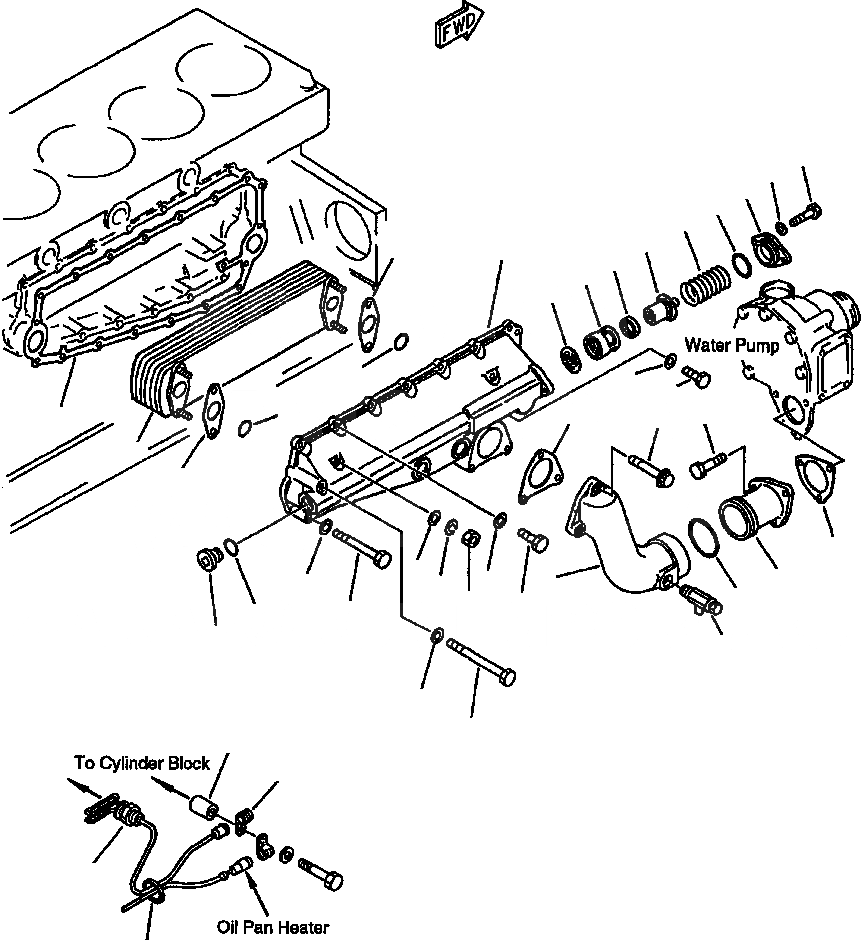 FWD

Water Pump

To Cylinder Block

Oil Pan Heater