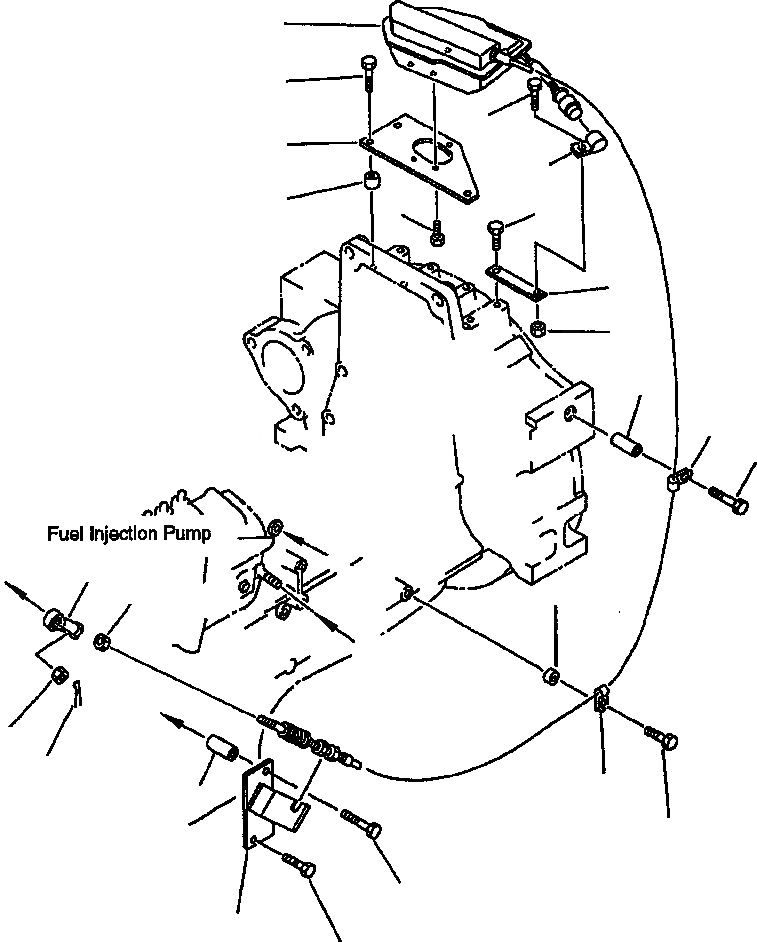 Fuel Injection Pump