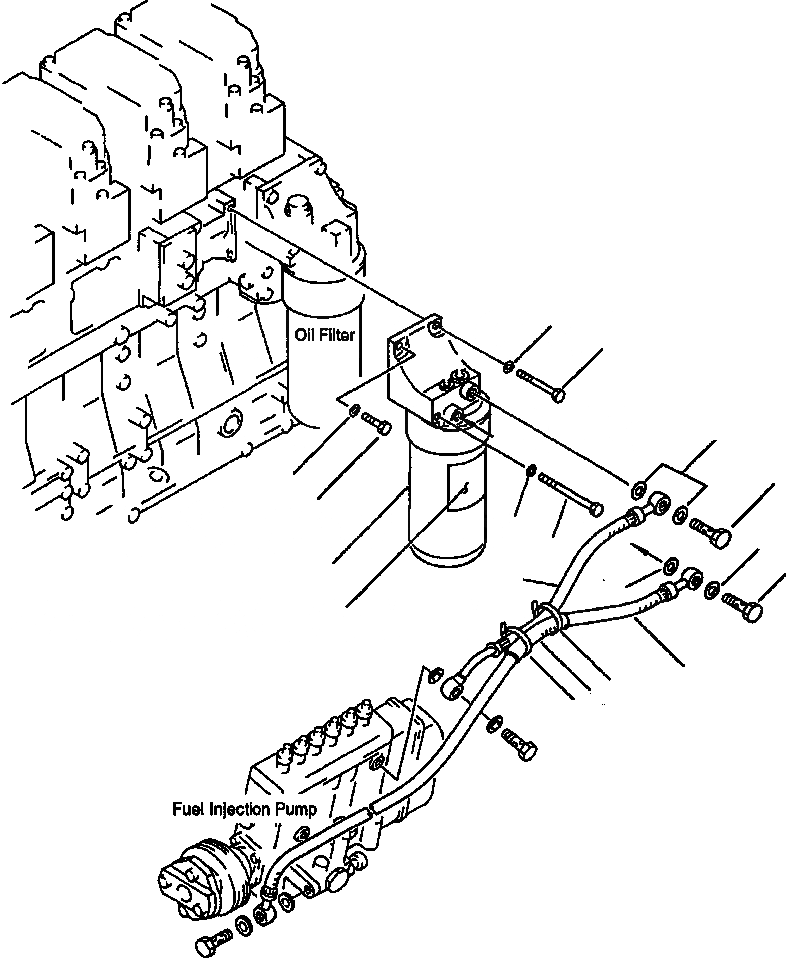 Oil Filter

Fuel Injection Pump