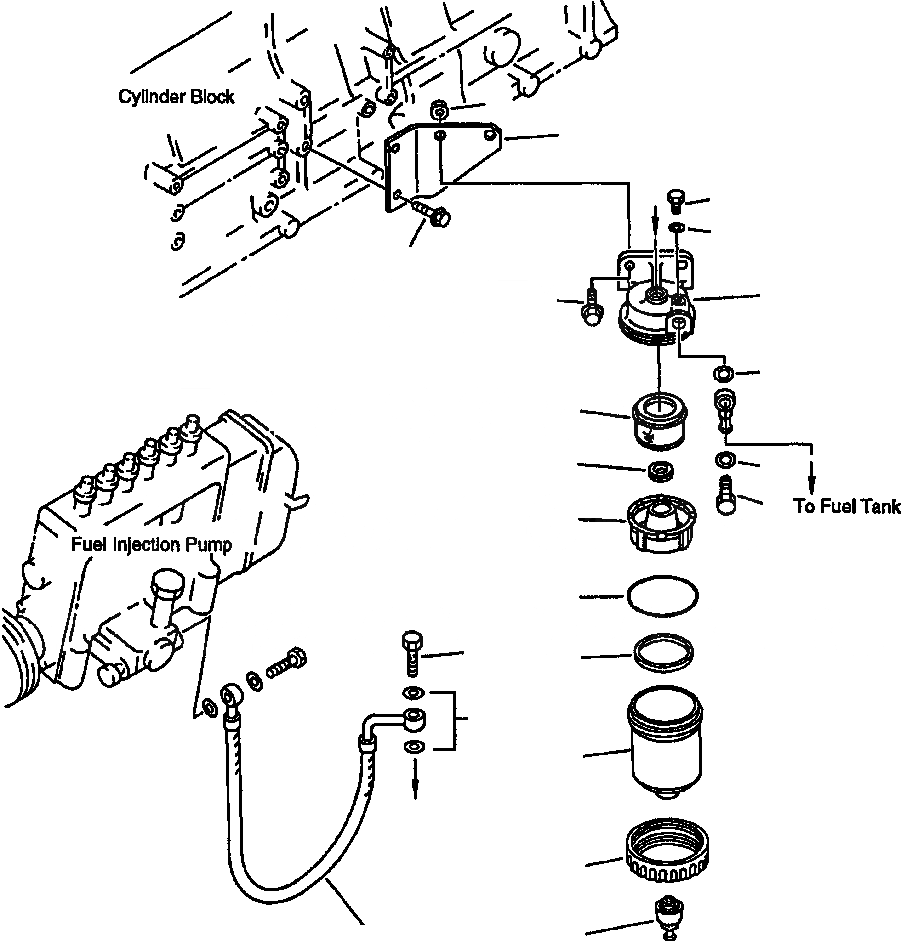 Cylinder Block

To Fuel Tank

Fuel Injection Pump