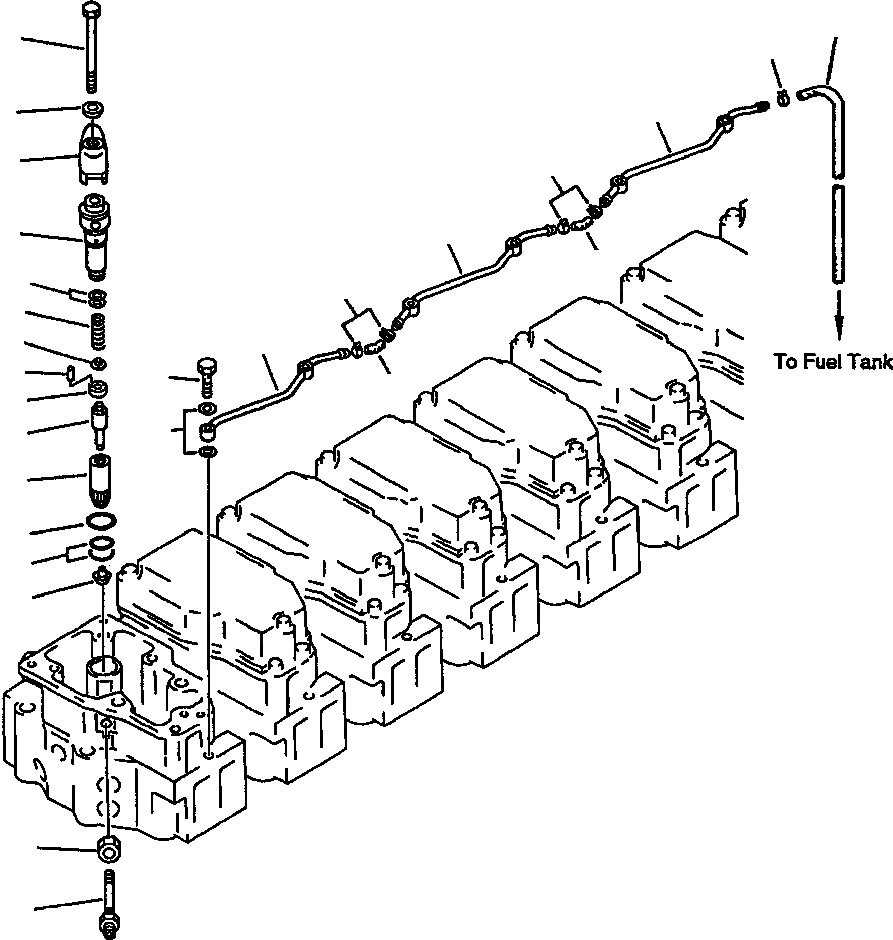 To Fuel Tank