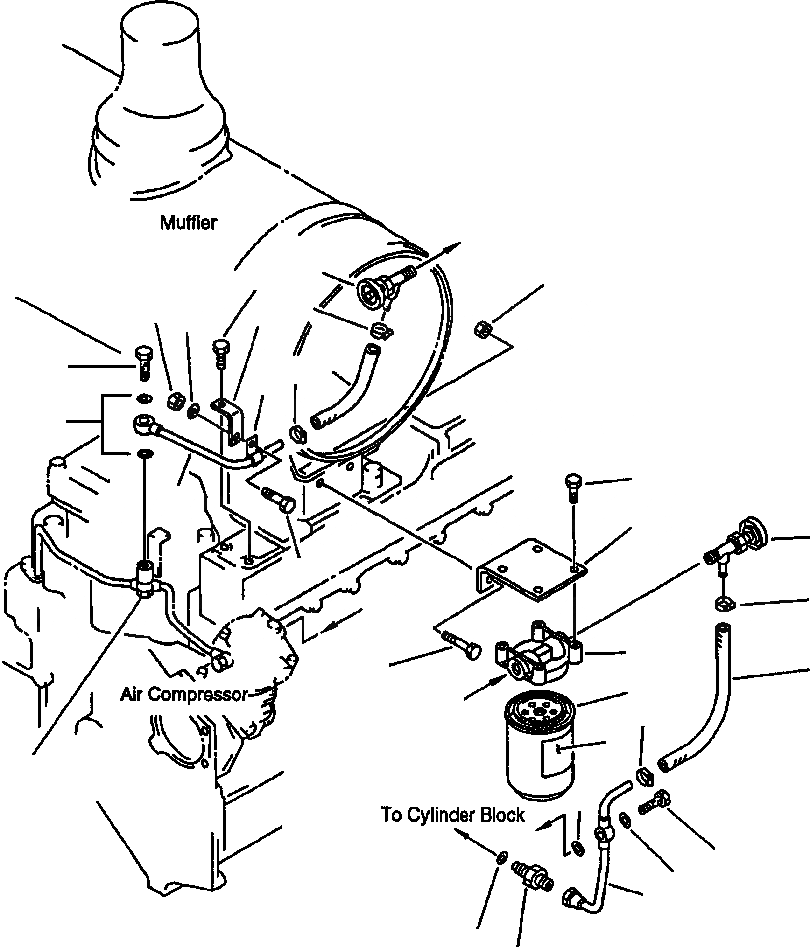 Muffler

Air Compressor

To Cylinder Block