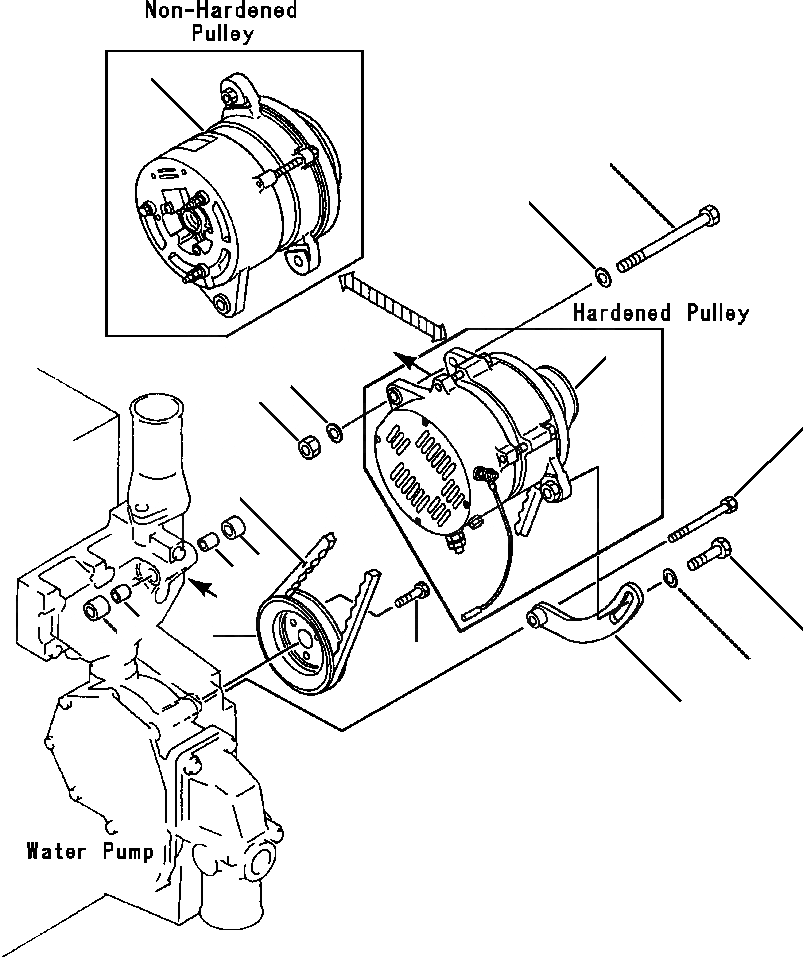 Non-Hardened Pulley

Hardened Pulley

Water Pump