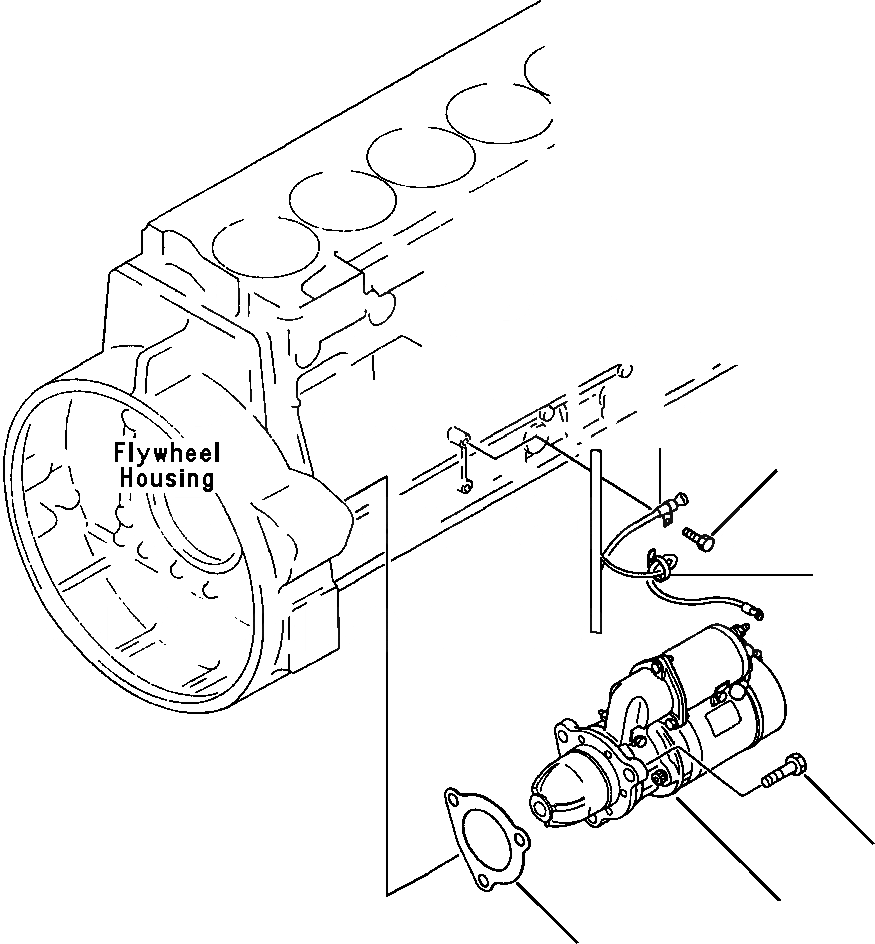 Flywheel Housing