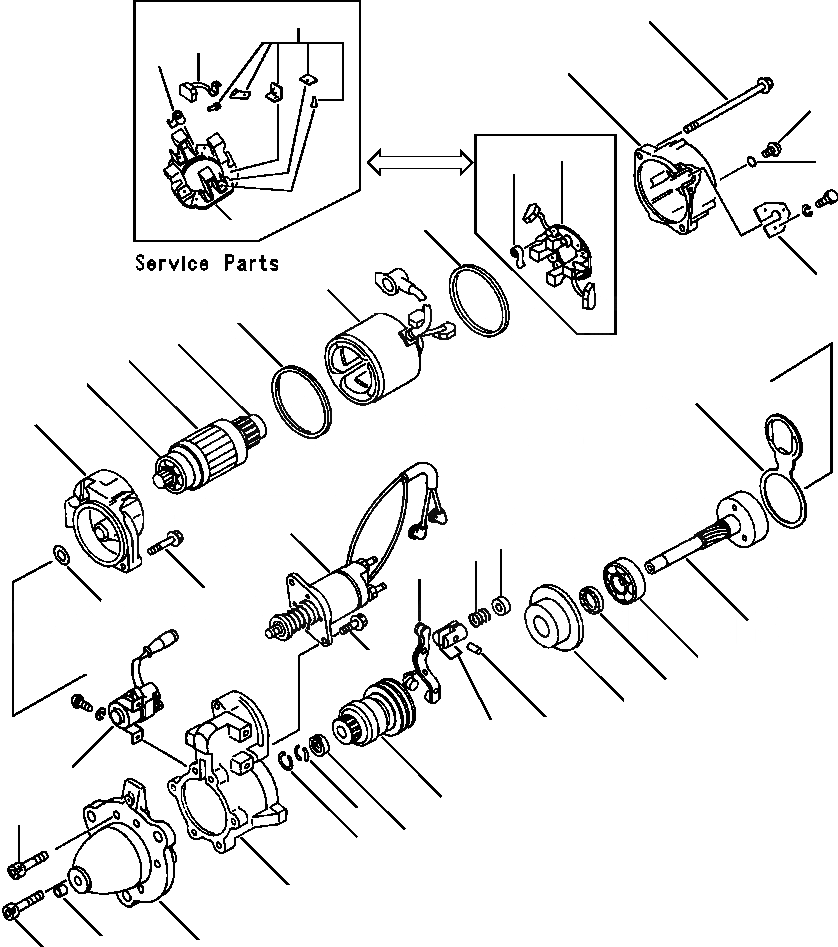 Service Parts