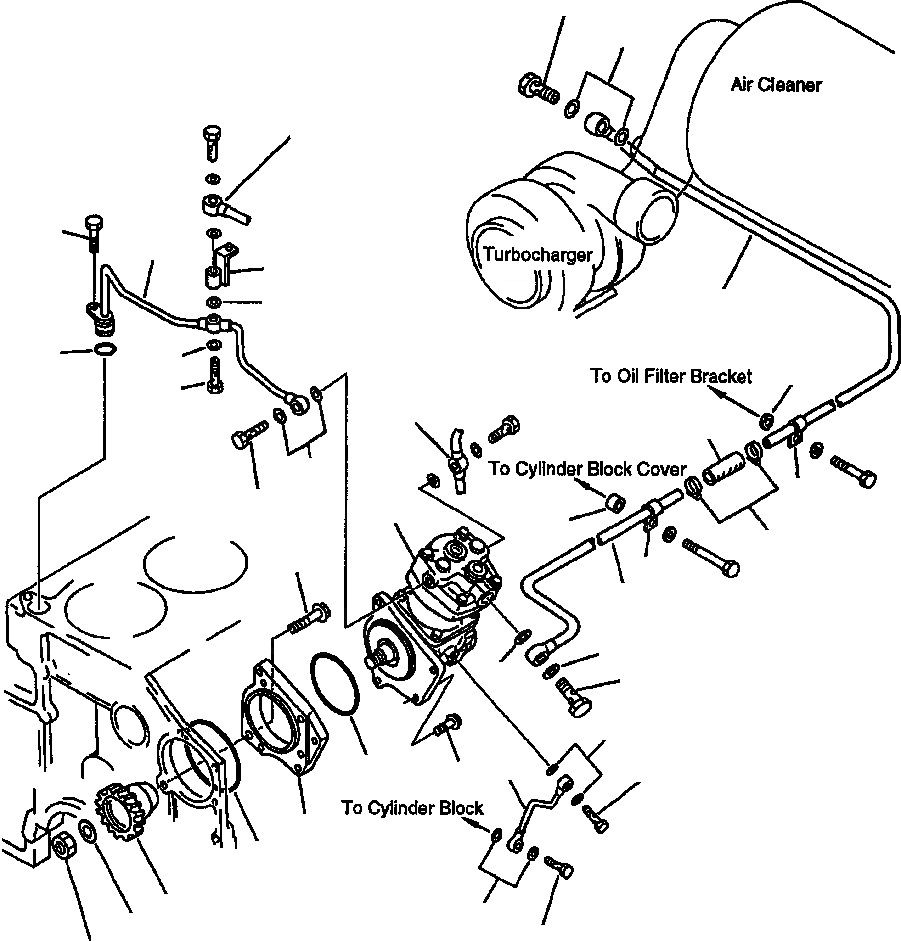 Air Cleaner

Turbocharger

To Oil Filter Bracket

To Cylinder Block Cover

To Cylinder Block