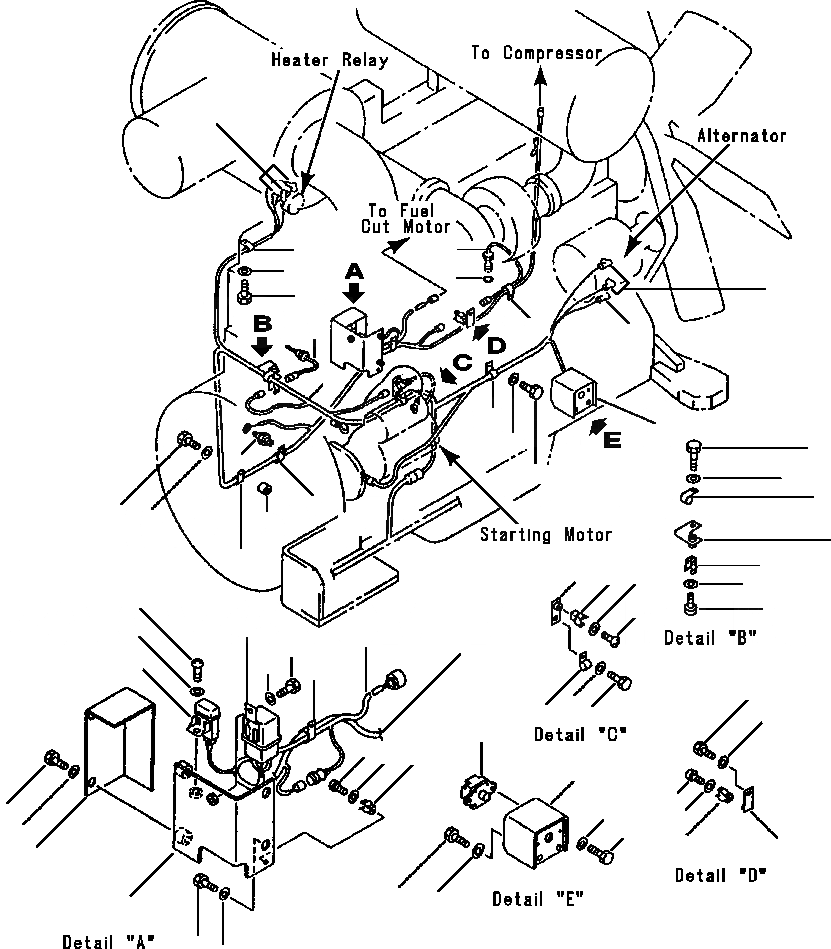 Heater Relay

To Compressor

Alternator

To Fuel Cut Motor

A

B

C

D

E

Starting Motor

Detail "B"

Detail "C"

Detail "D"

Detail "E"

Detail "A"