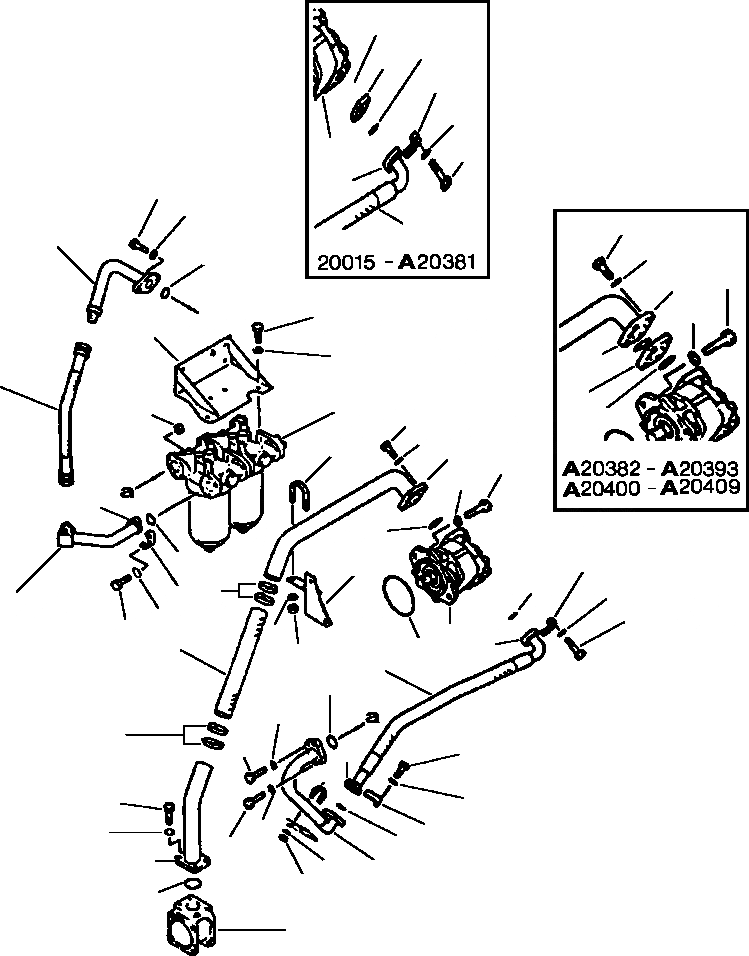 20015 - A20381

A20382 - A20393
A20400 - A20409