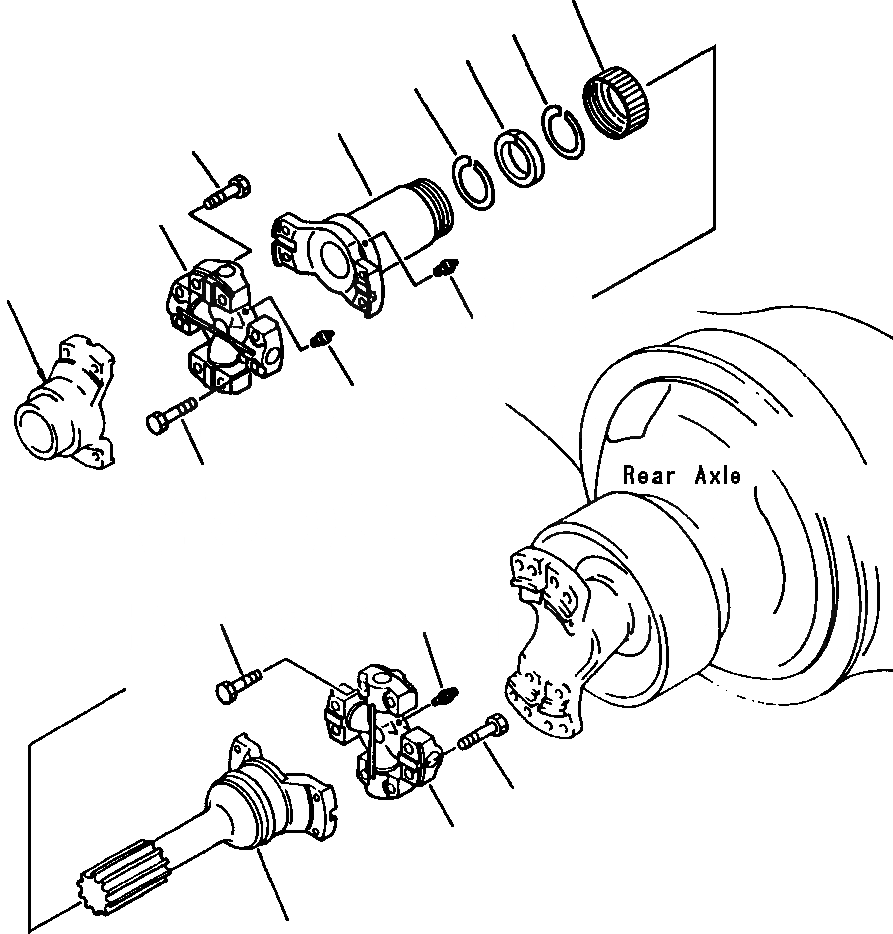 Rear Axle