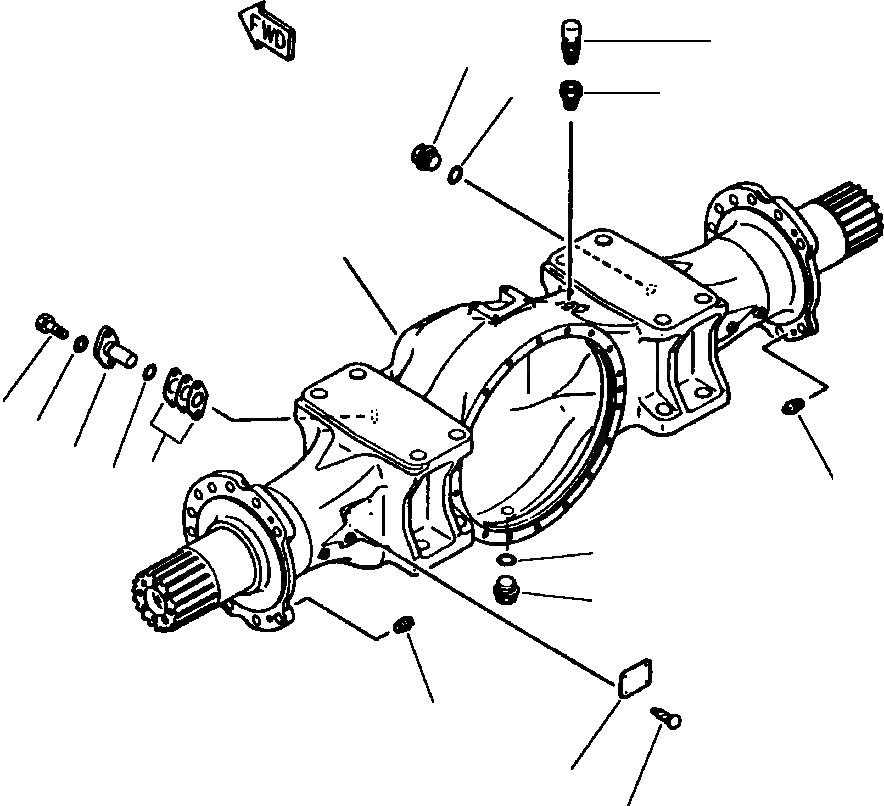 FWD