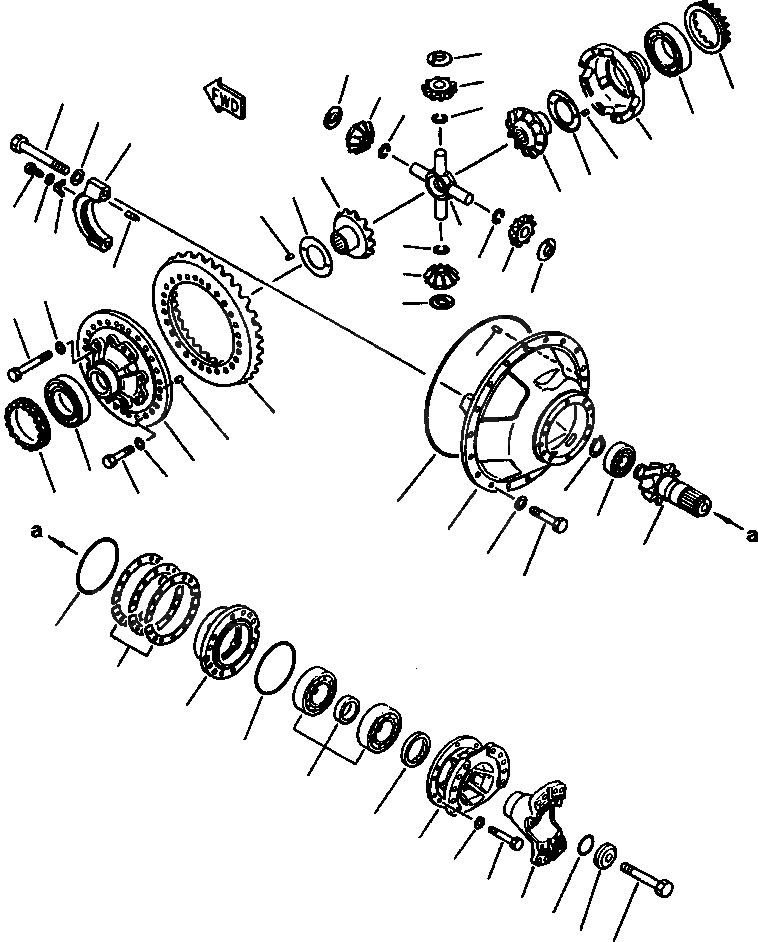 FWD

a

a