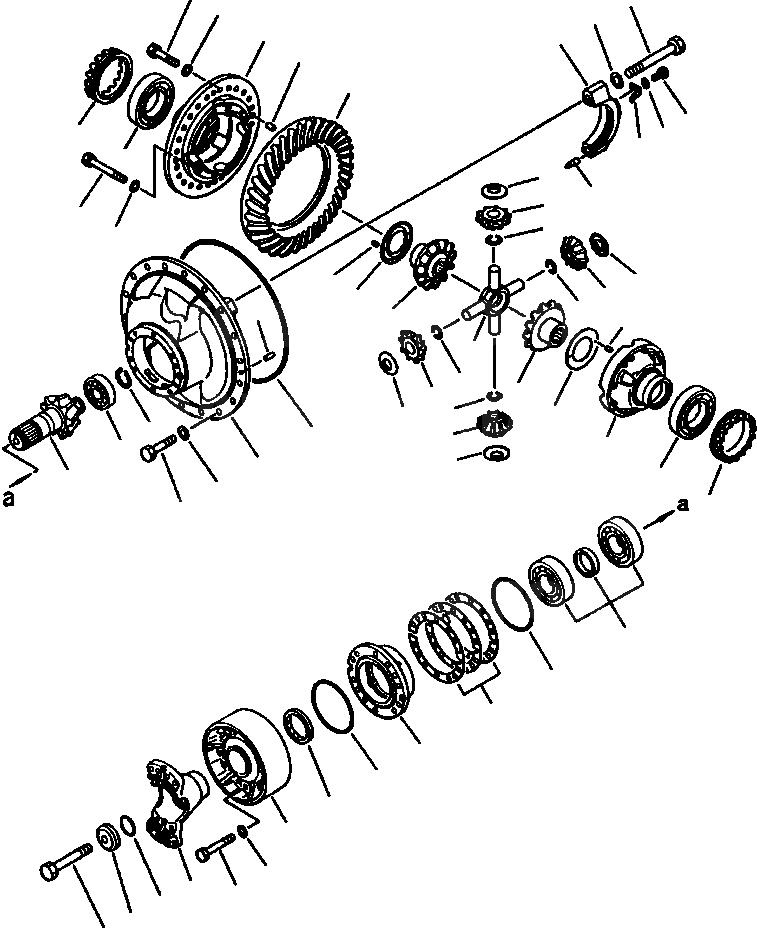 a

a