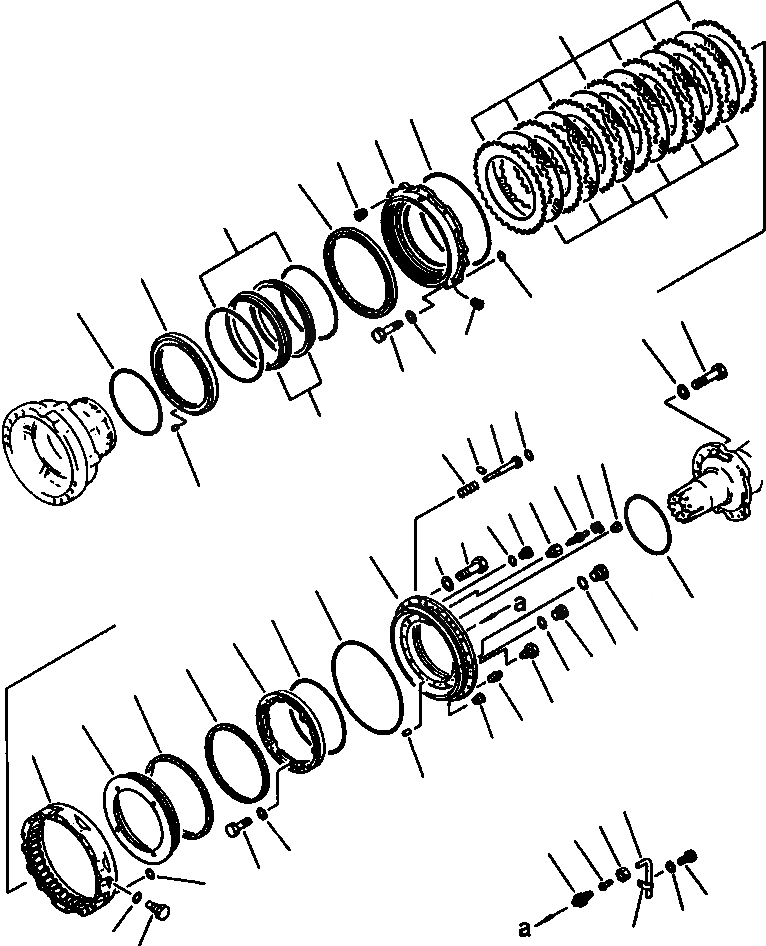 a
a