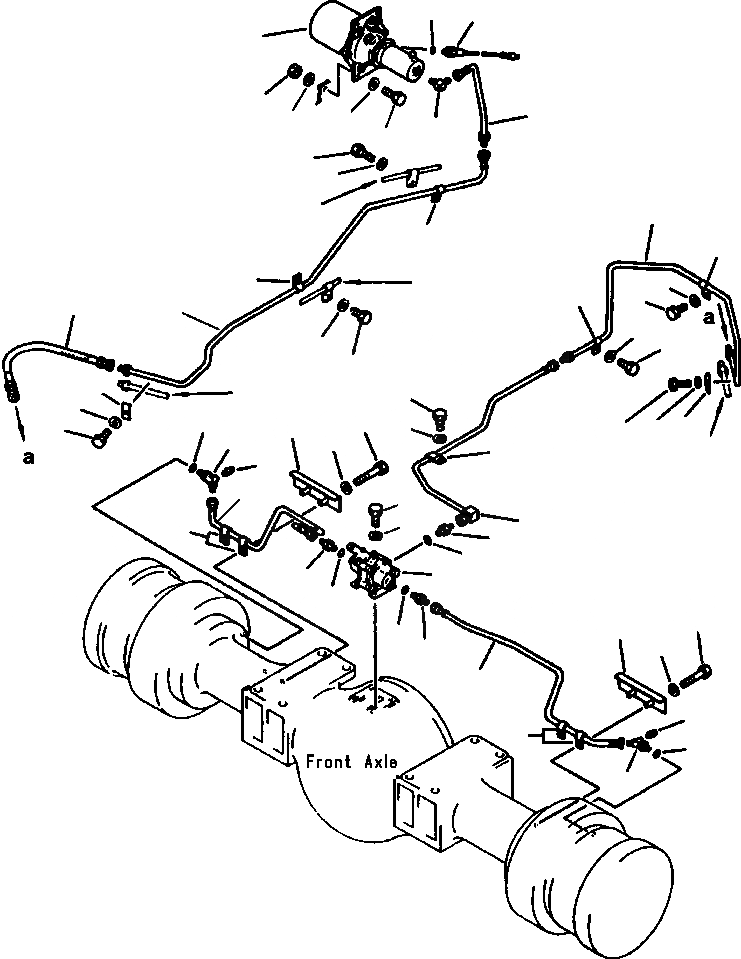 a

a

Front Axle