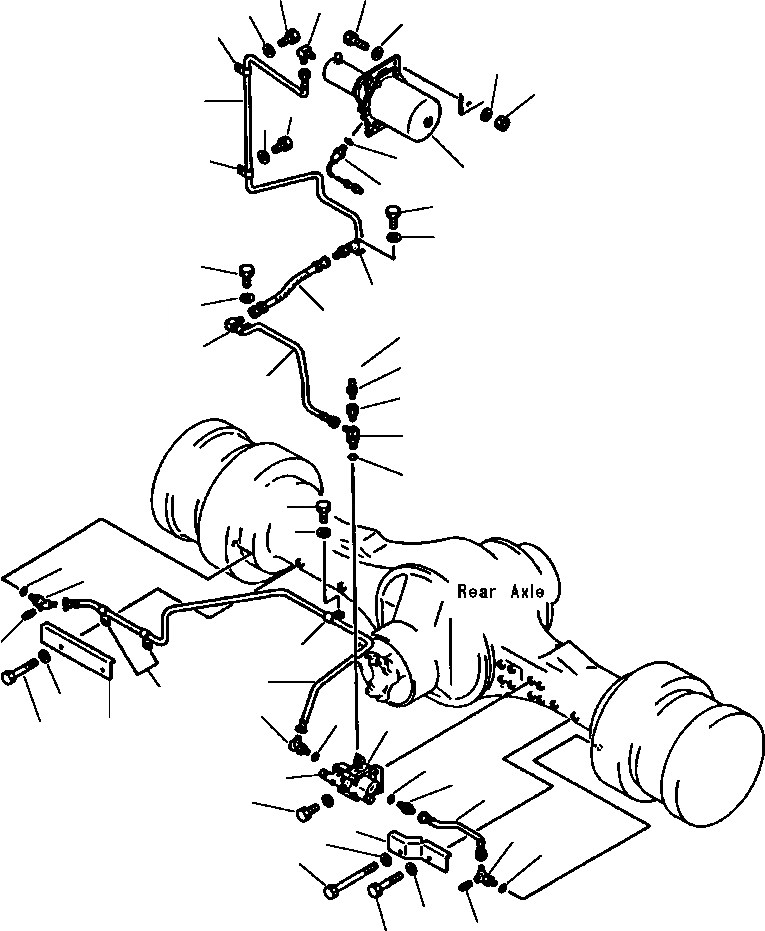 Rear Axle