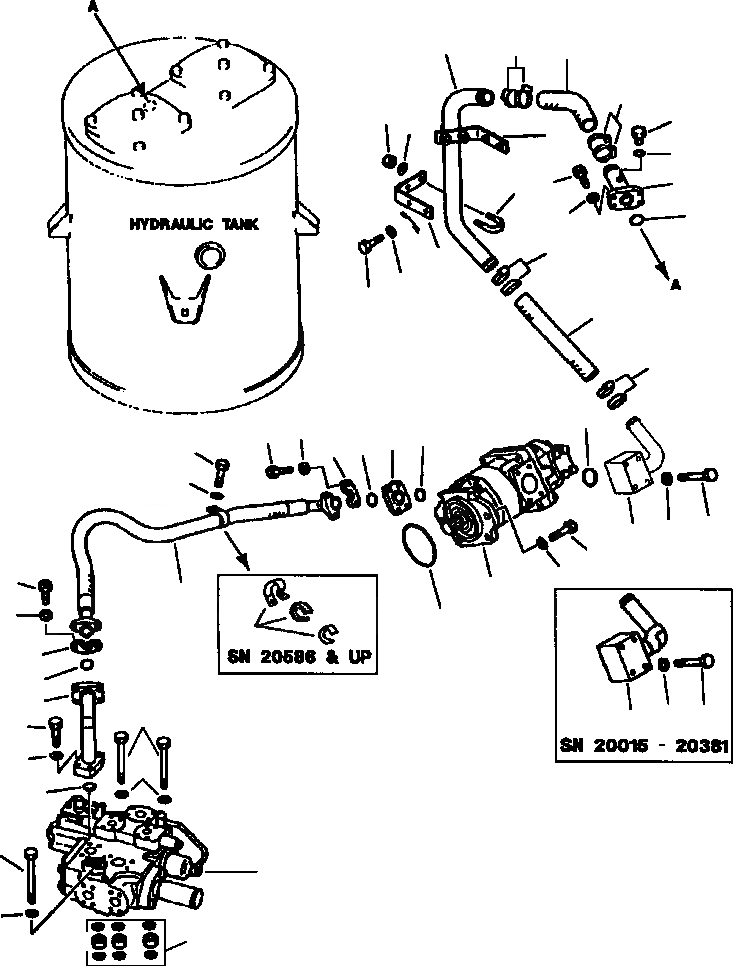 A

HYDRAULIC TANK

A

SN 20586 & UP

SN 20015 - 20381