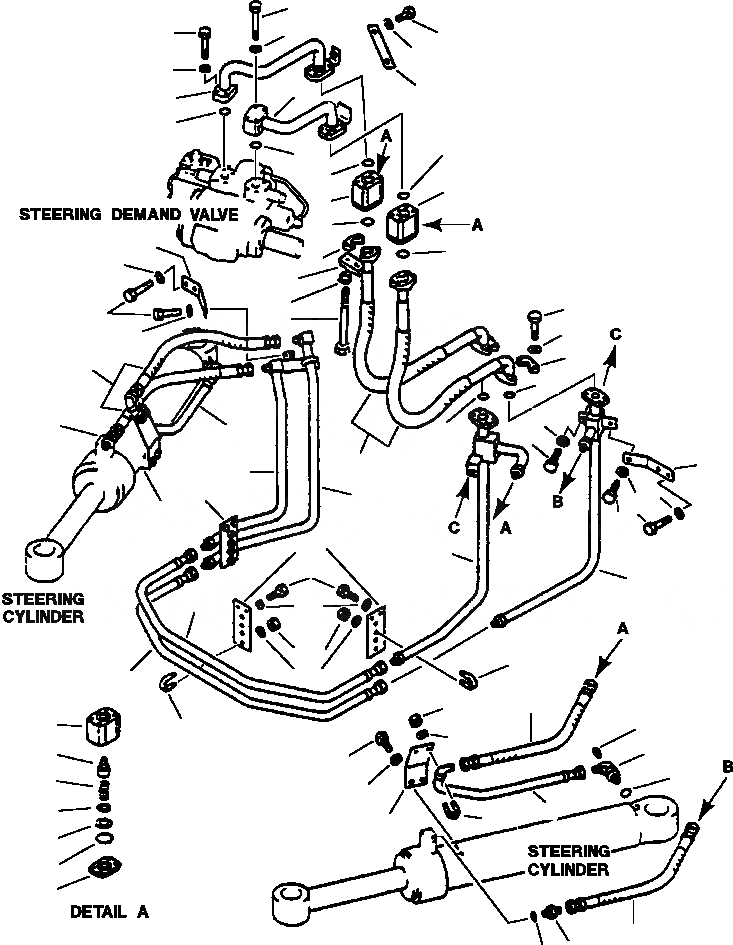 A

STEERING DEMAND VALVE

A

C

B

C

A

STEERING CYLINDER

A

B

STEERING CYLINDER

DETAIL A