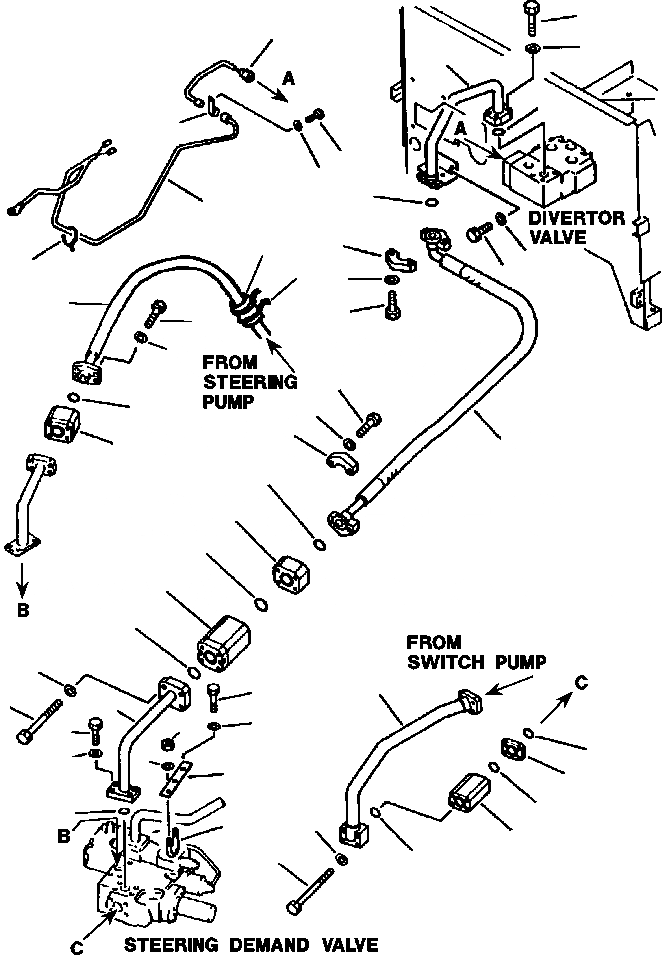 A

A

DIVERTOR VALVE

FROM STEERING PUMP

B

FROM SWITCH PUMP

C

B

C

STEERING DEMAND VALVE