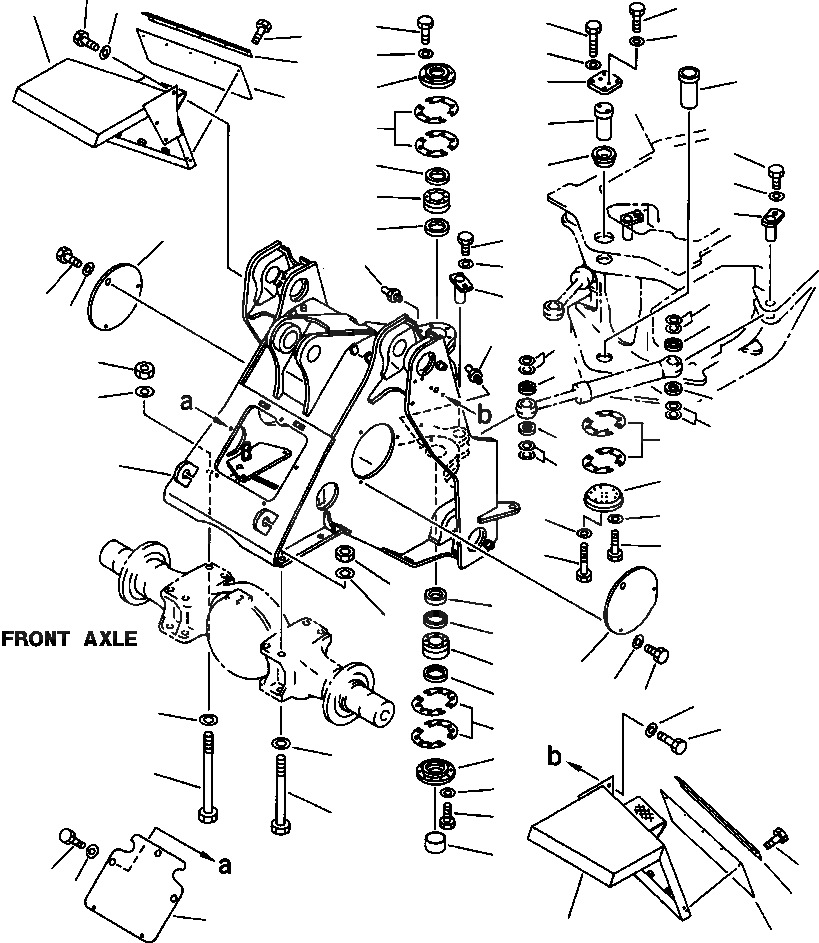 a
b
FRONT AXLE
b
a