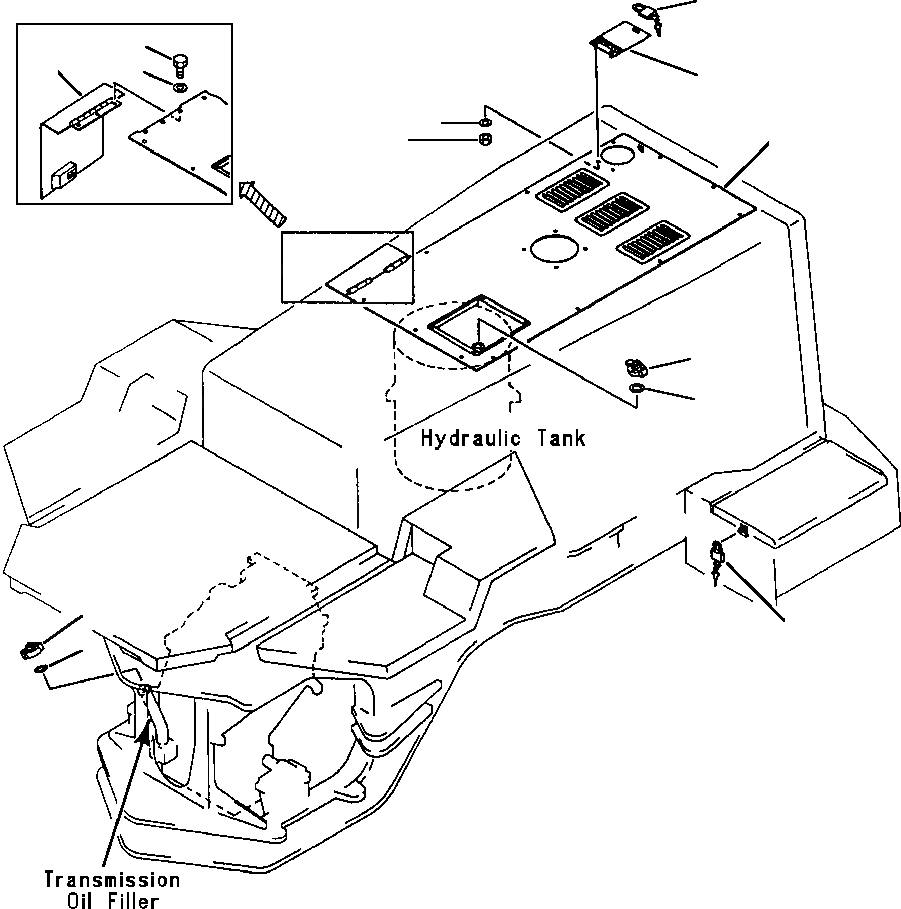 Hydraulic Tank

Transmission Oil Filler