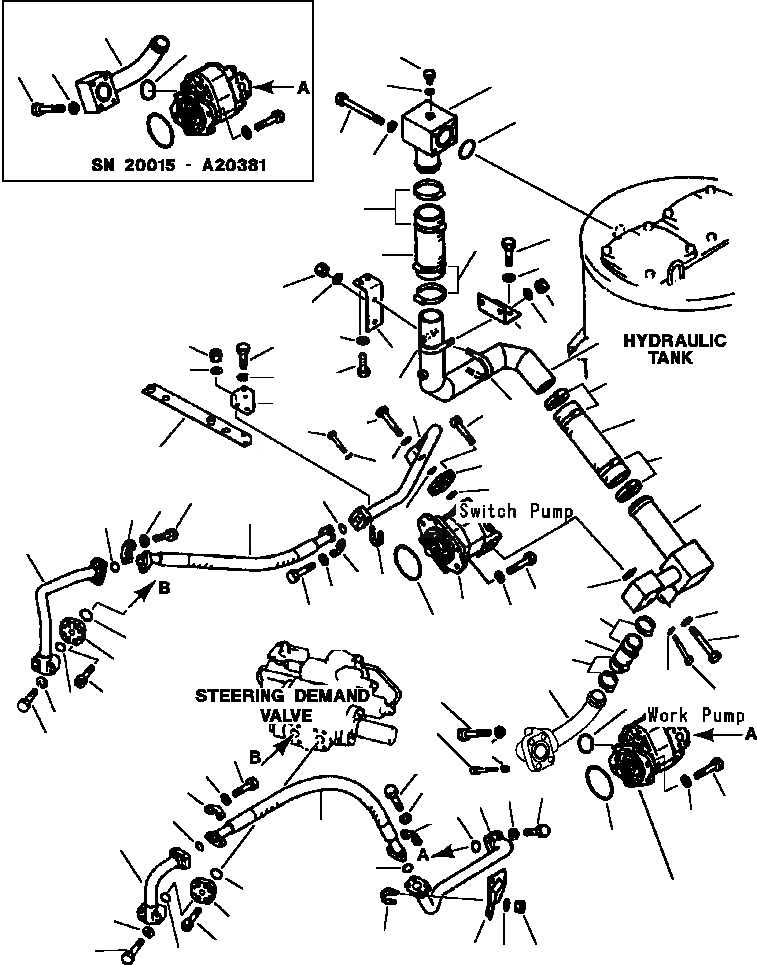 A
SN 20015 - A20381
HYDRAULIC TANK
Switch Pump
B
STEERING DEMAND VALVE
B
Work Pump
A
A